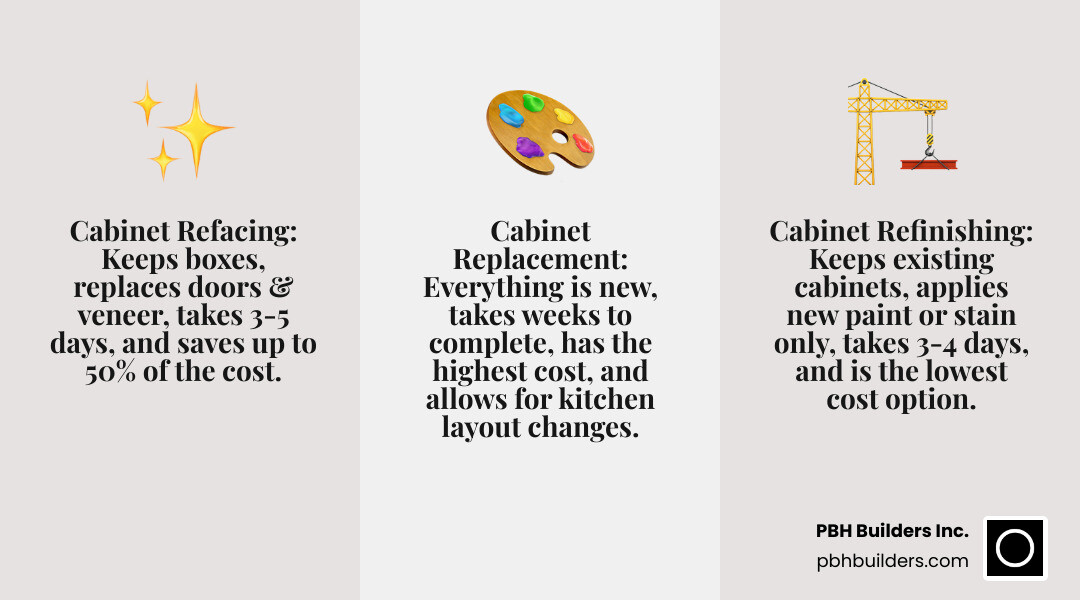 Cabinet Refacing: Keeps boxes, replaces doors & veneer, takes 3-5 days, and saves up to 50% of the cost.

Cabinet Replacement: Everything is new, takes weeks to complete, has the highest cost, and allows for kitchen layout changes.

Cabinet Refinishing: Keeps existing cabinets, applies new paint or stain only, takes 3-4 days, and is the lowest cost option.

PBH Builders Inc.
pbhbuilders.com