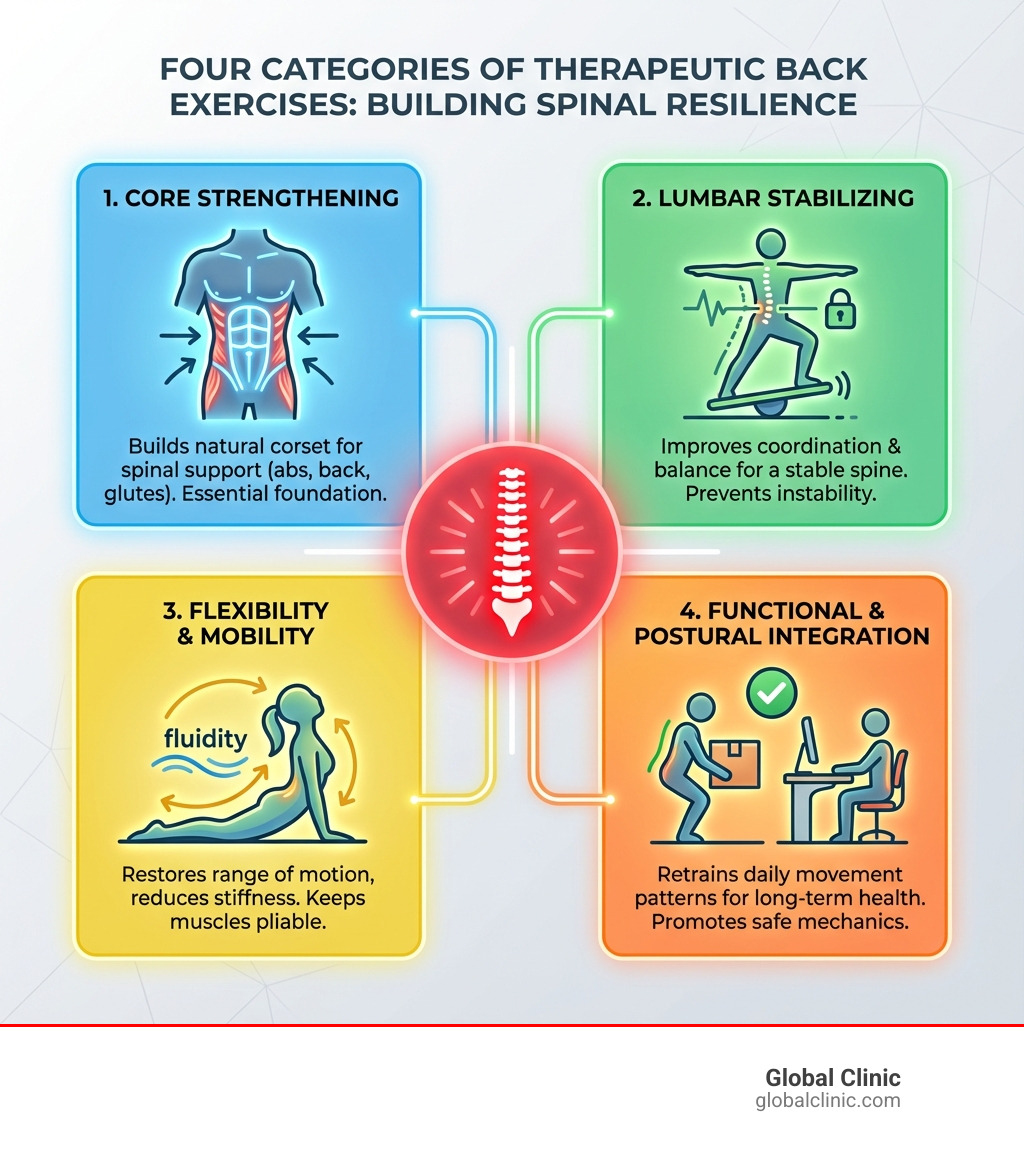 FOUR CATEGORIES OF THERAPEUTIC BACK EXERCISES: BUILDING SPINAL RESILIENCE

1. CORE STRENGTHENING

Builds natural corset for spinal support (abs, back, glutes). Essential foundation.

2. LUMBAR STABILIZING

Improves coordination & balance for a stable spine. Prevents instability.

3. FLEXIBILITY & MOBILITY

fluidity

Restores range of motion, reduces stiffness. Keeps muscles pliable.

4. FUNCTIONAL & POSTURAL INTEGRATION

Retrains daily movement patterns for long-term health. Promotes safe mechanics.

Global Clinic
globalclinic.com