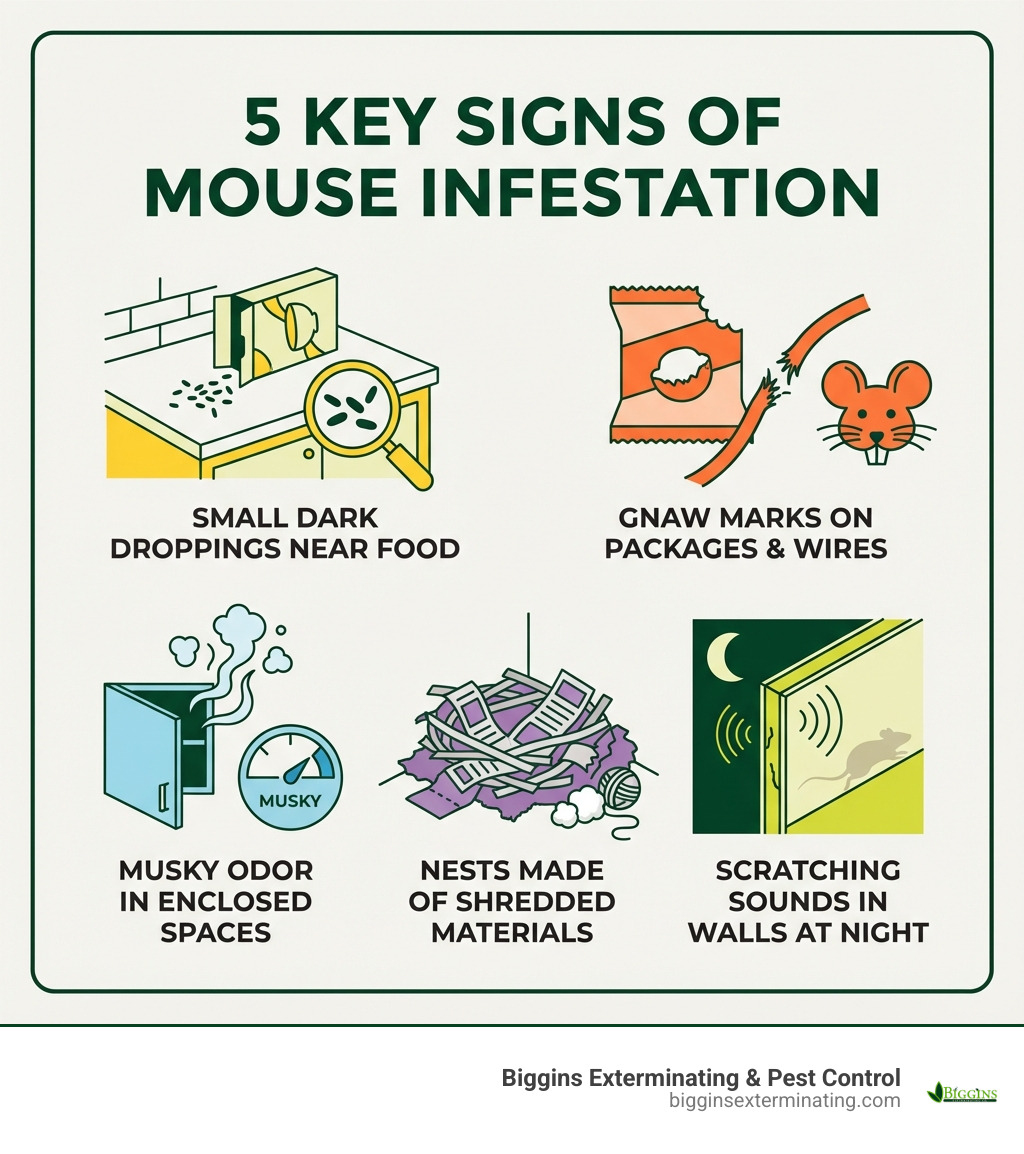 5 KEY SIGNS OF MOUSE INFESTATION

SMALL DARK DROPPINGS NEAR FOOD

GNAW MARKS ON PACKAGES & WIRES

MUSKY

MUSKY ODOR IN ENCLOSED SPACES

NESTS MADE OF SHREDDED MATERIALS

SCRATCHING SOUNDS IN WALLS AT NIGHT

Biggins Exterminating & Pest Control
bigginsexterminating.com

BIGGINS