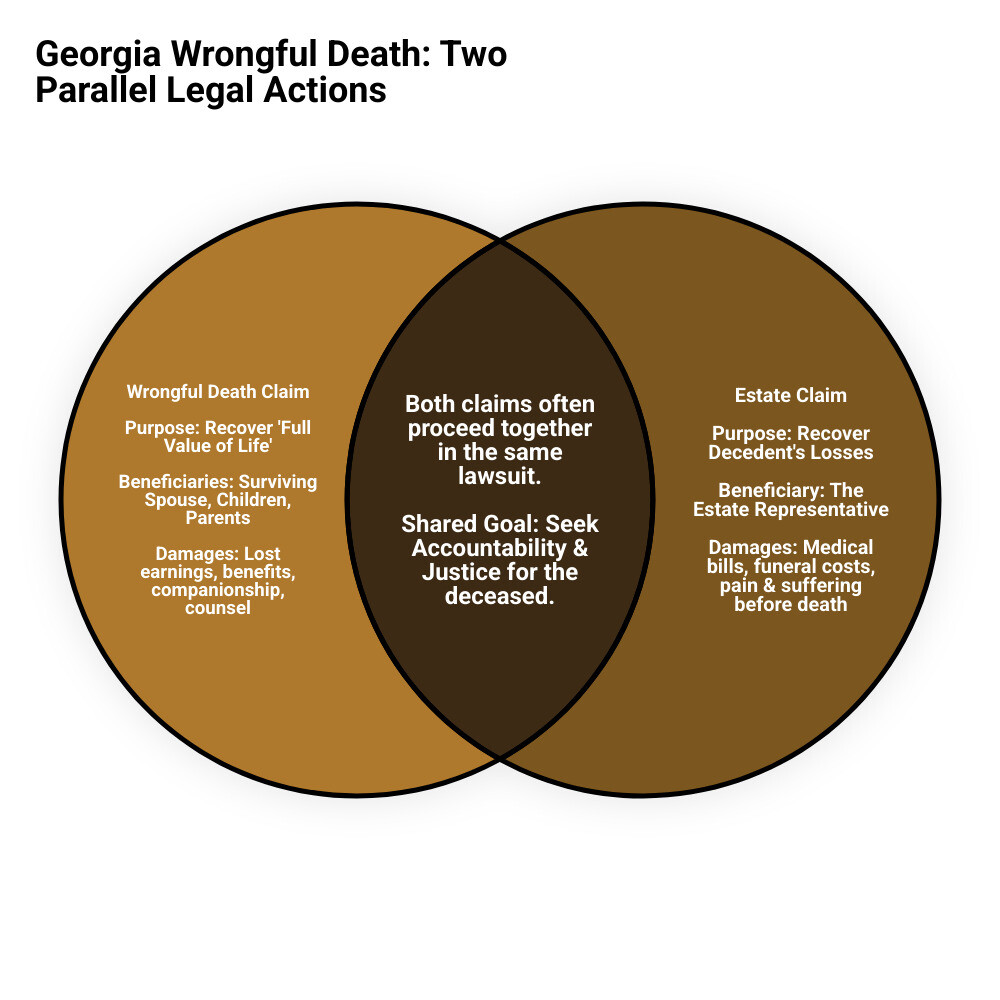 Georgia Wrongful Death: Two Parallel Legal Actions

Wrongful Death Claim

Purpose: Recover 'Full Value of Life'

Beneficiaries: Surviving Spouse, Children, Parents

Damages: Lost earnings, benefits, companionship, counsel

Both claims often proceed together in the same lawsuit.

Shared Goal: Seek Accountability & Justice for the deceased.

Estate Claim

Purpose: Recover Decedent's Losses

Beneficiary: The Estate Representative

Damages: Medical bills, funeral costs, pain & suffering before death