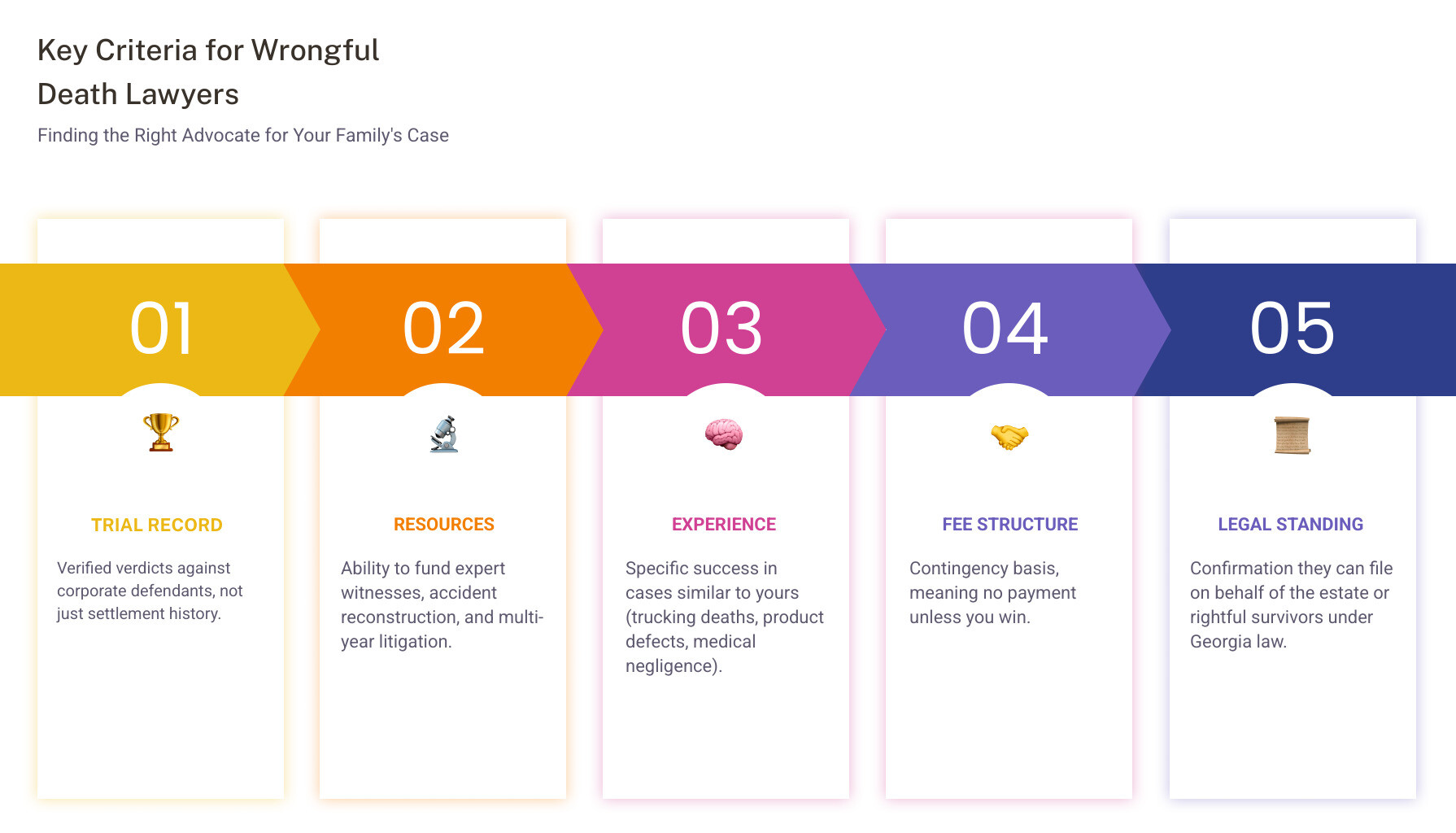 Key Criteria for Wrongful Death Lawyers

Finding the Right Advocate for Your Family's Case

01

TRIAL RECORD

Verified verdicts against corporate defendants, not just settlement history.

02

RESOURCES

Ability to fund expert witnesses, accident reconstruction, and multi-year litigation.

03

EXPERIENCE

Specific success in cases similar to yours (trucking deaths, product defects, medical negligence).

04

FEE STRUCTURE

Contingency basis, meaning no payment unless you win.

05

LEGAL STANDING

Confirmation they can file on behalf of the estate or rightful survivors under Georgia law.