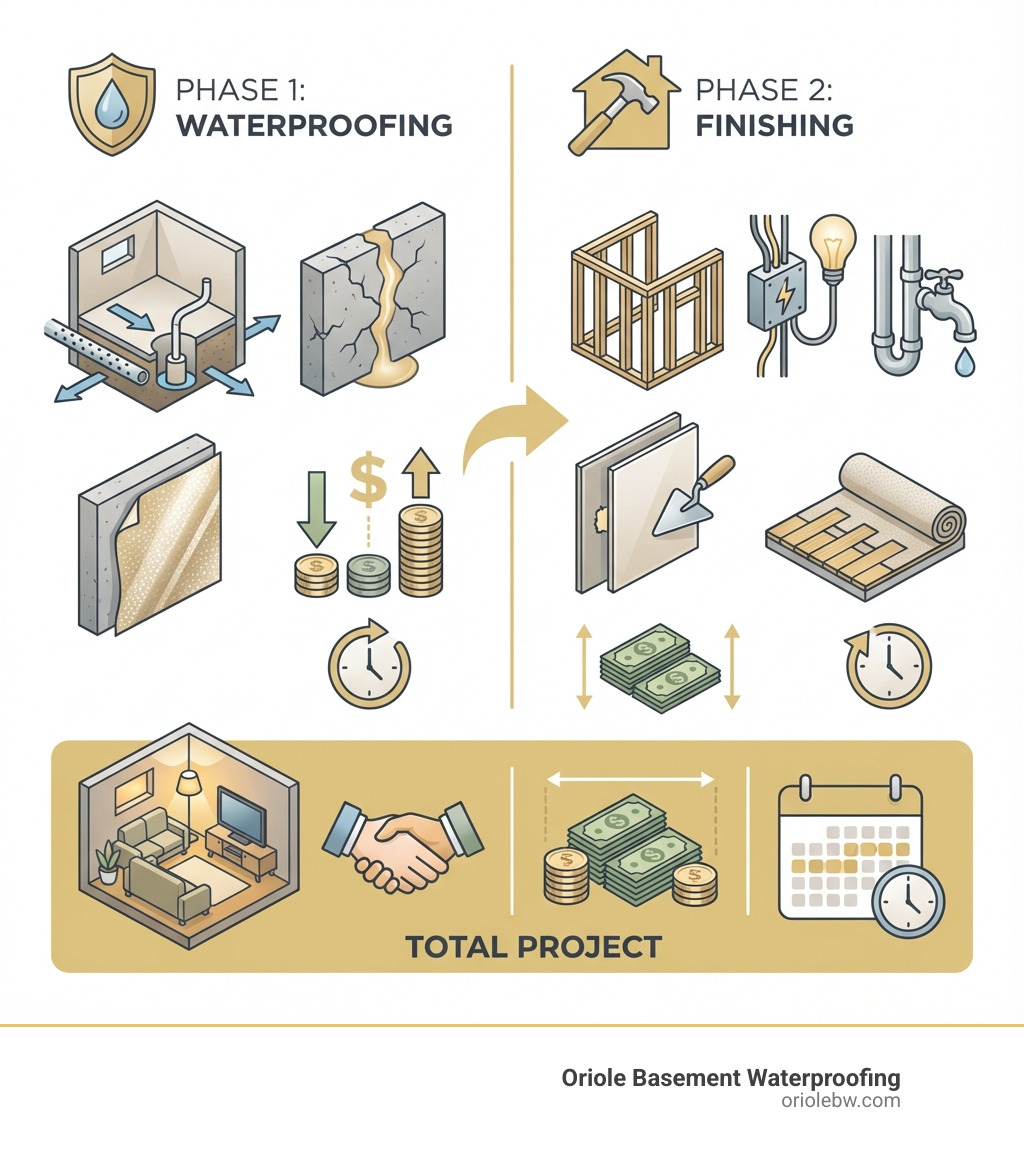 PHASE 1:
WATERPROOFING

PHASE 2:
FINISHING

$

TOTAL PROJECT

Oriole Basement Waterproofing
oriolebw.com