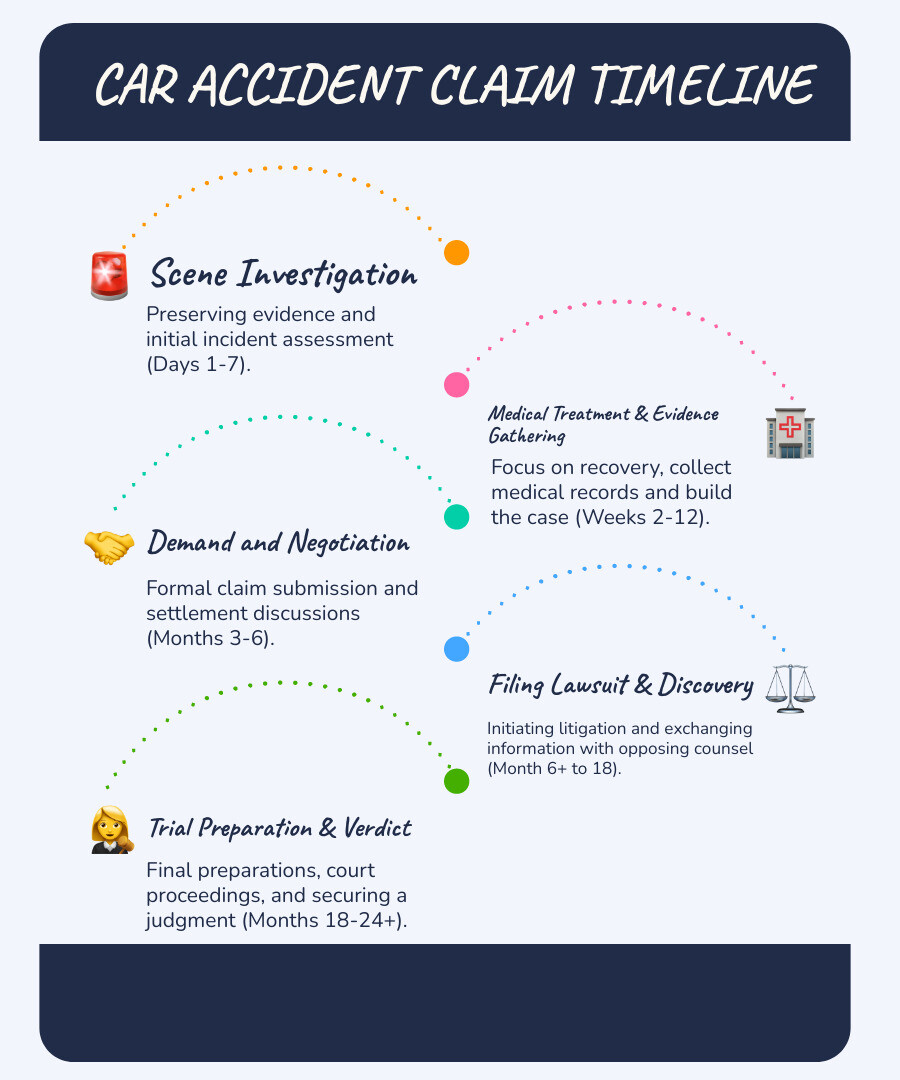 CAR ACCIDENT CLAIM TIMELINE

Scene Investigation

Preserving evidence and initial incident assessment (Days 1-7).

Medical Treatment & Evidence Gathering

Focus on recovery, collect medical records and build the case (Weeks 2-12).

Demand and Negotiation

Formal claim submission and settlement discussions (Months 3-6).

Filing Lawsuit & Discovery

Initiating litigation and exchanging information with opposing counsel (Month 6+ to 18).

Trial Preparation & Verdict

Final preparations, court proceedings, and securing a judgment (Months 18-24+).