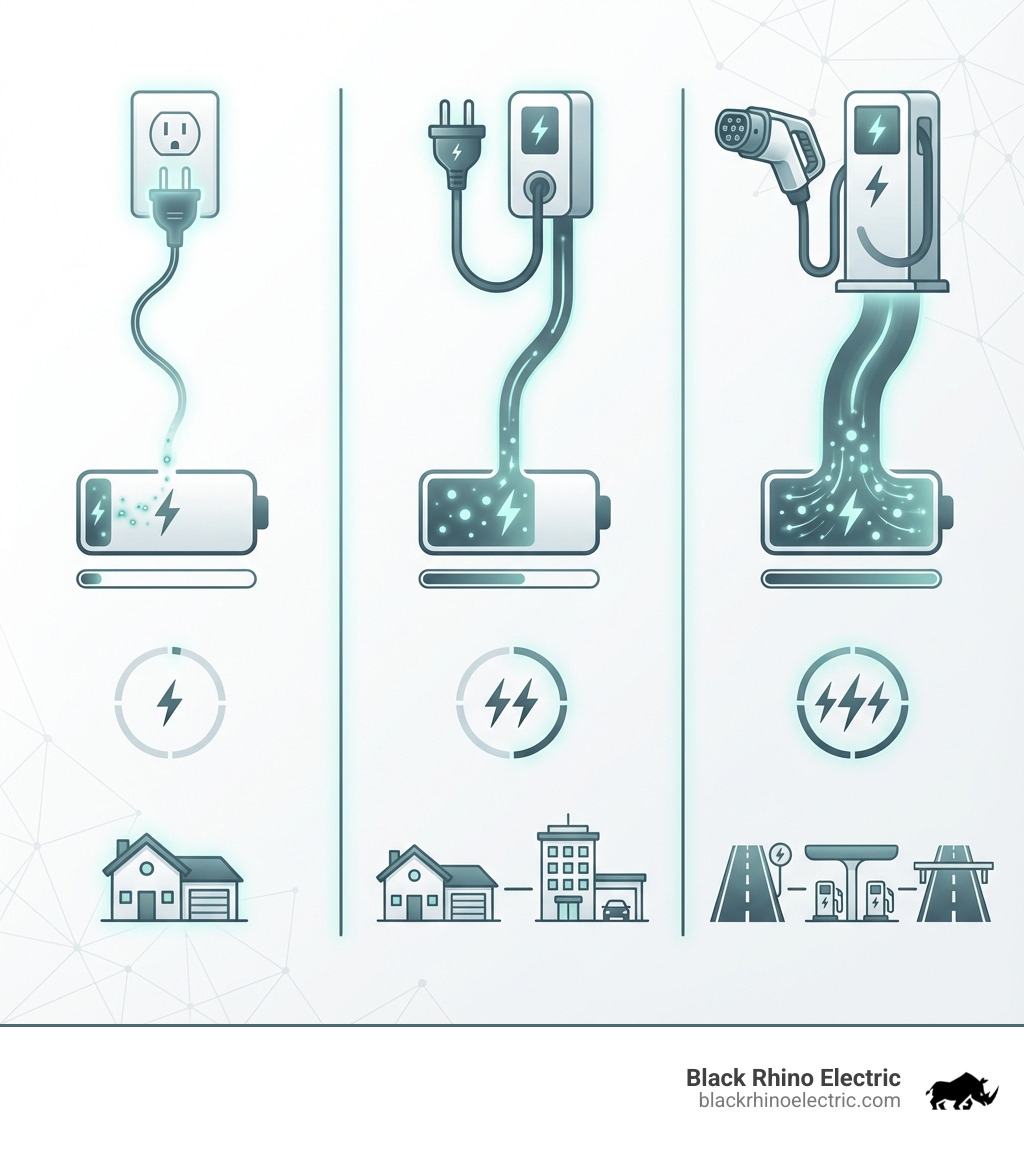 Black Rhino Electric
blackrhinoelectric.com