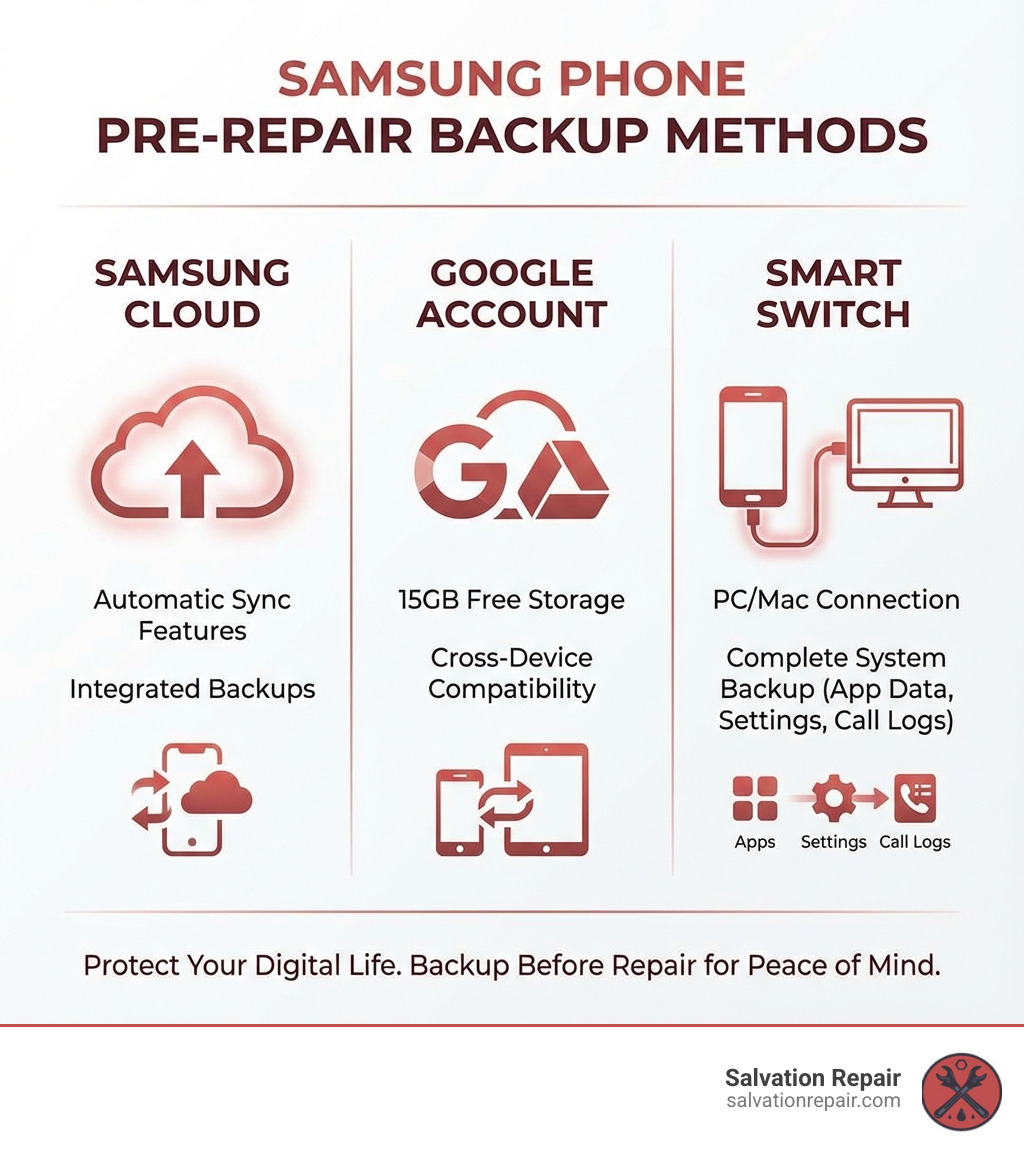 SAMSUNG PHONE
PRE-REPAIR BACKUP METHODS

SAMSUNG CLOUD

Automatic Sync Features

Integrated Backups

GOOGLE ACCOUNT

G

15GB Free Storage

Cross-Device Compatibility

SMART SWITCH

PC/Mac Connection

Complete System Backup (App Data, Settings, Call Logs)

Apps Settings Call Logs

Protect Your Digital Life. Backup Before Repair for Peace of Mind.

Salvation Repair
salvationrepair.com