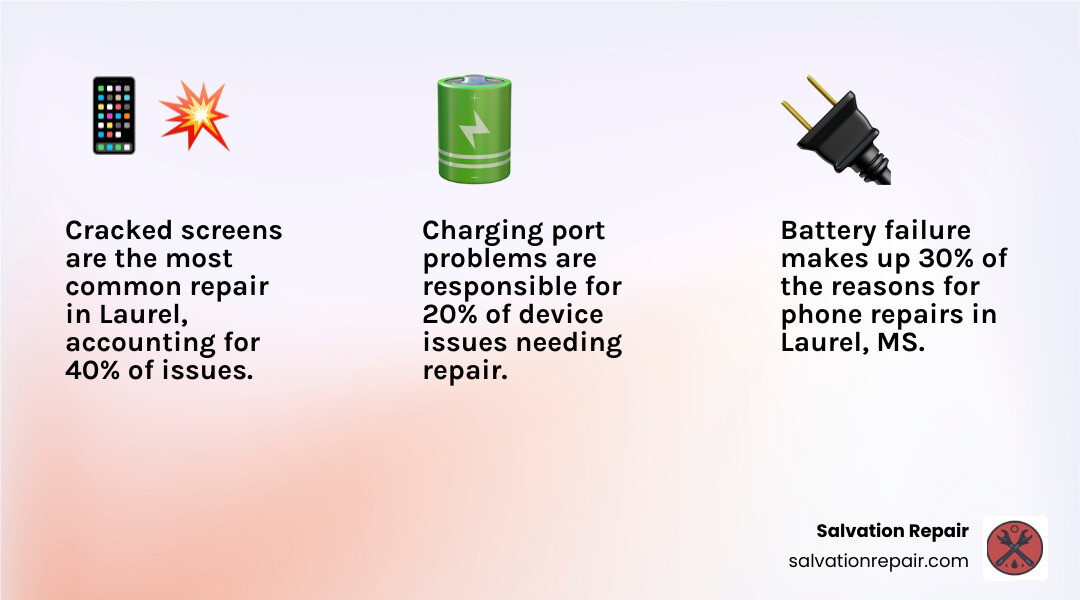 Cracked screens are the most common repair in Laurel, accounting for 40% of issues.

Charging port problems are responsible for 20% of device issues needing repair.

Battery failure makes up 30% of the reasons for phone repairs in Laurel, MS.

Salvation Repair
salvationrepair.com