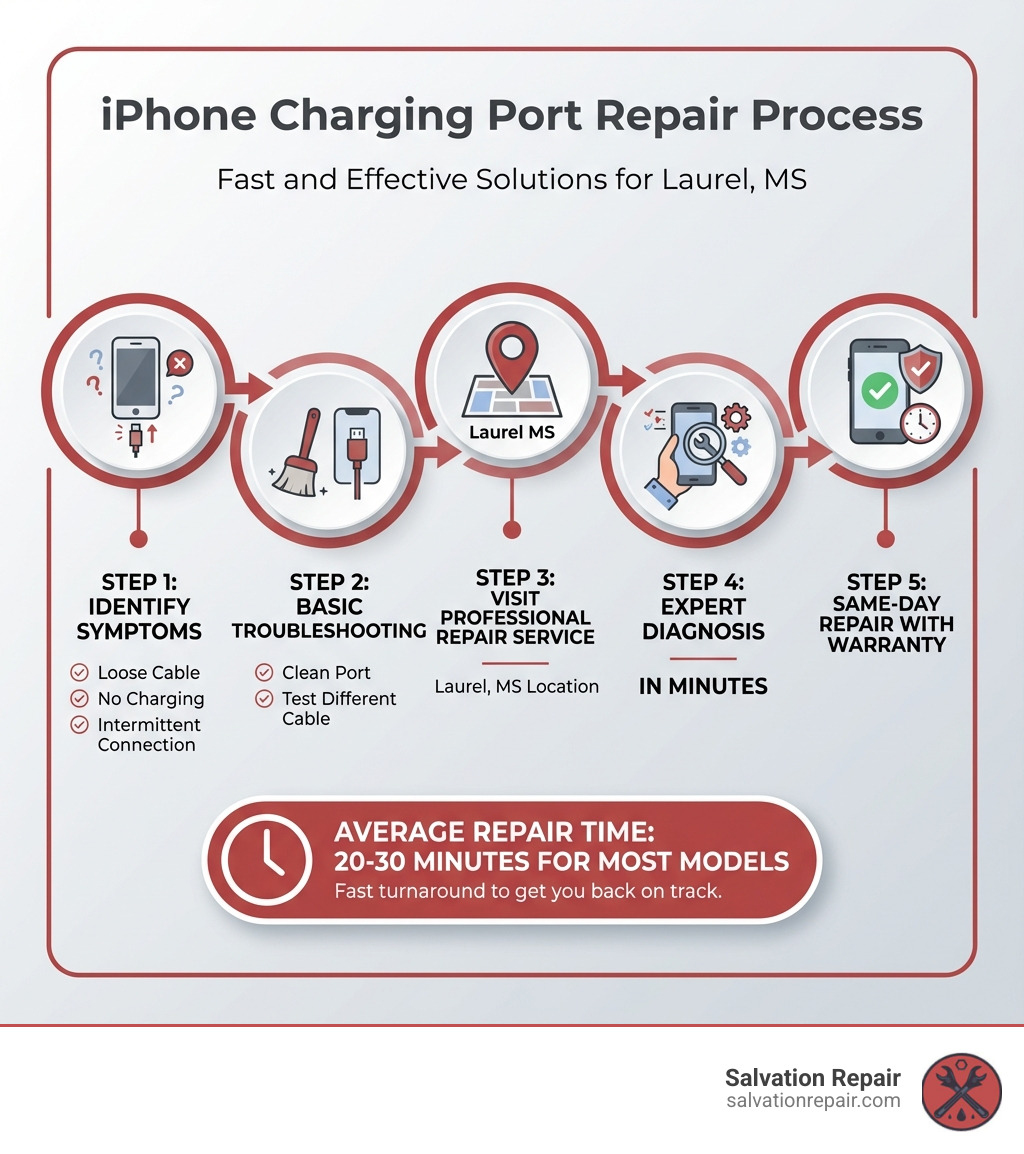 iPhone Charging Port Repair Process

Fast and Effective Solutions for Laurel, MS

Laurel MS

STEP 1: IDENTIFY SYMPTOMS

Loose Cable
No Charging
Intermittent Connection

STEP 2: BASIC TROUBLESHOOTING

Clean Port
Test Different Cable

STEP 3: VISIT PROFESSIONAL REPAIR SERVICE

Laurel, MS Location

STEP 4: EXPERT DIAGNOSIS

IN MINUTES

STEP 5: SAME-DAY REPAIR WITH WARRANTY

AVERAGE REPAIR TIME: 20-30 MINUTES FOR MOST MODELS
Fast turnaround to get you back on track.

Salvation Repair
salvationrepair.com