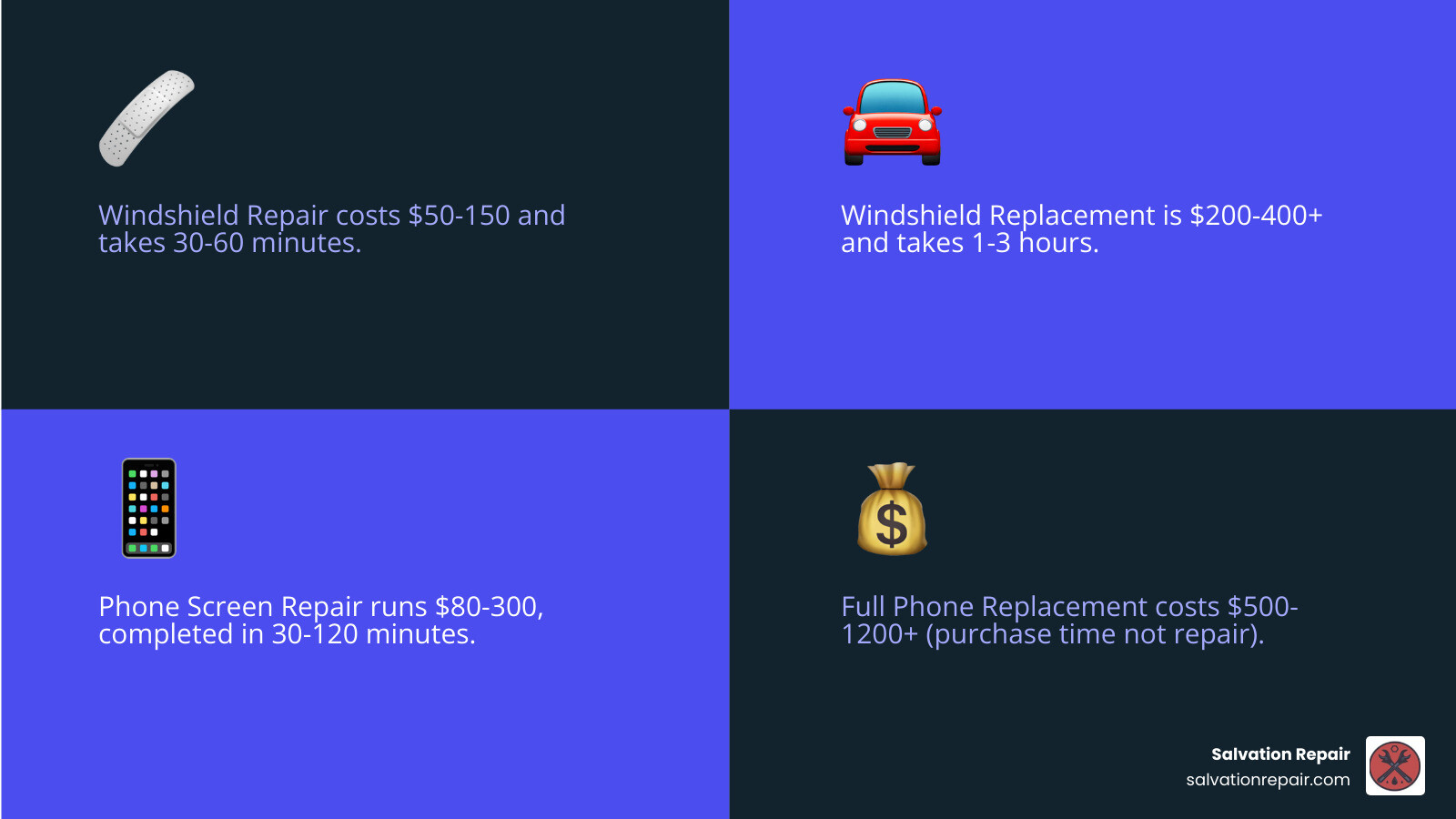 Windshield Repair costs \$50-150 and takes 30-60 minutes.

Windshield Replacement is \$200-400+ and takes 1-3 hours.

Phone Screen Repair runs \$80-300, completed in 30-120 minutes.

Full Phone Replacement costs \$500-1200+ (purchase time not repair).

Salvation Repair
salvationrepair.com