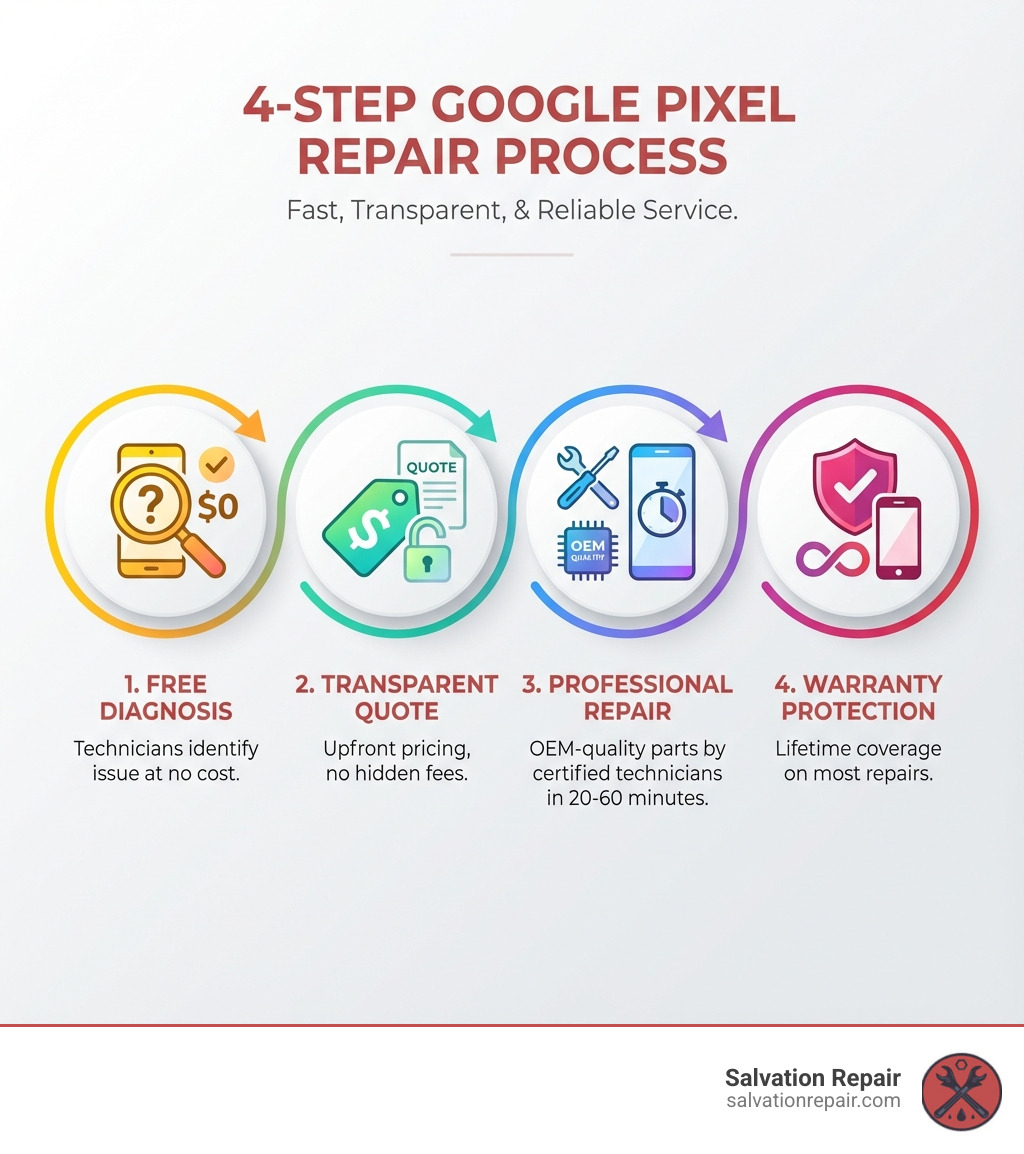 4-STEP GOOGLE PIXEL REPAIR PROCESS

Fast, Transparent, & Reliable Service.

?
$0

QUOTE
$

OEM QUALITY

1. FREE DIAGNOSIS
Technicians identify issue at no cost.

2. TRANSPARENT QUOTE
Upfront pricing, no hidden fees.

3. PROFESSIONAL REPAIR
OEM-quality parts by certified technicians in 20-60 minutes.

4. WARRANTY PROTECTION
Lifetime coverage on most repairs.

Salvation Repair
salvationrepair.com