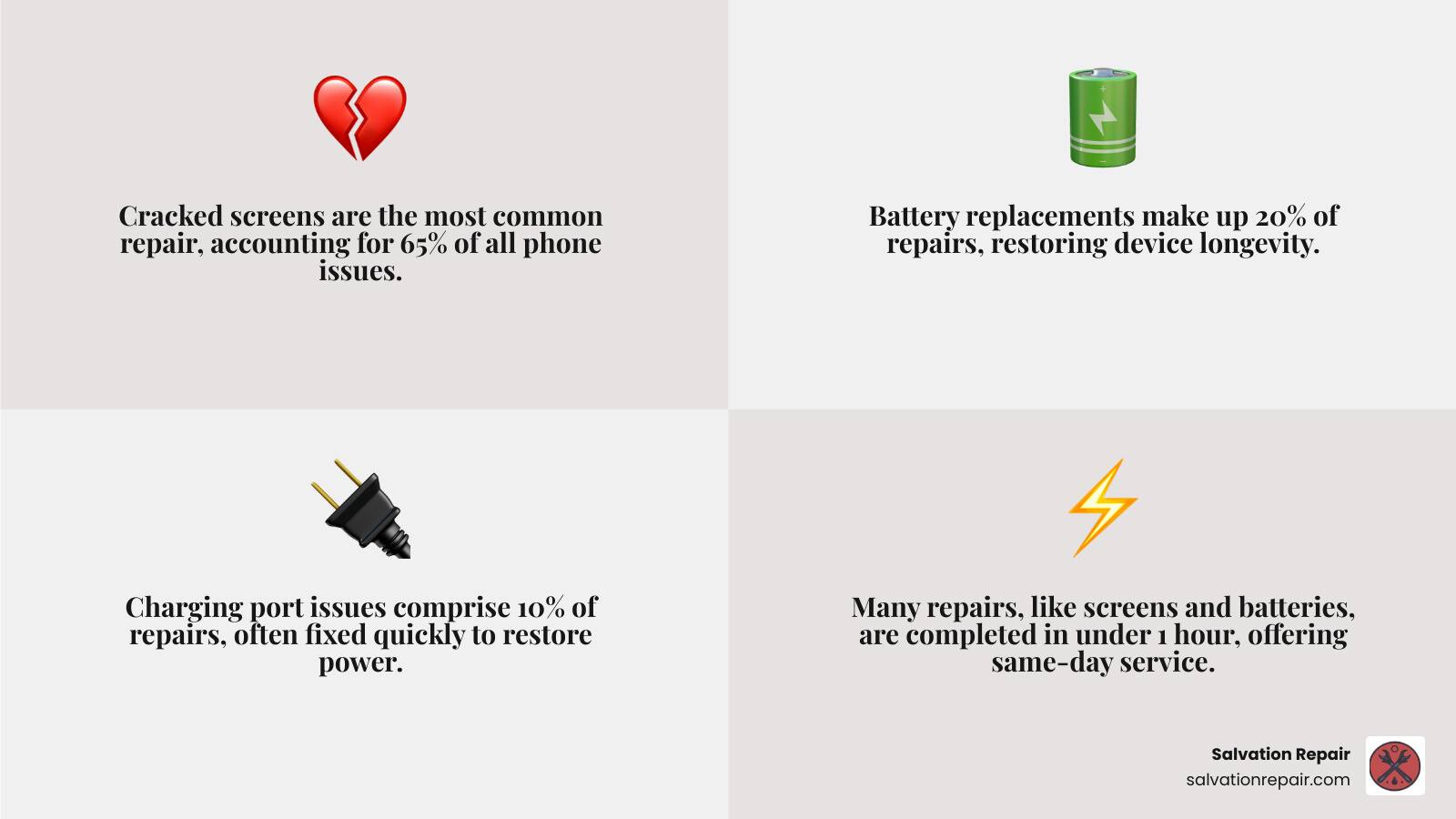 Cracked screens are the most common repair, accounting for 65% of all phone issues.

Battery replacements make up 20% of repairs, restoring device longevity.

Charging port issues comprise 10% of repairs, often fixed quickly to restore power.

Many repairs, like screens and batteries, are completed in under 1 hour, offering same-day service.

Salvation Repair
salvationrepair.com