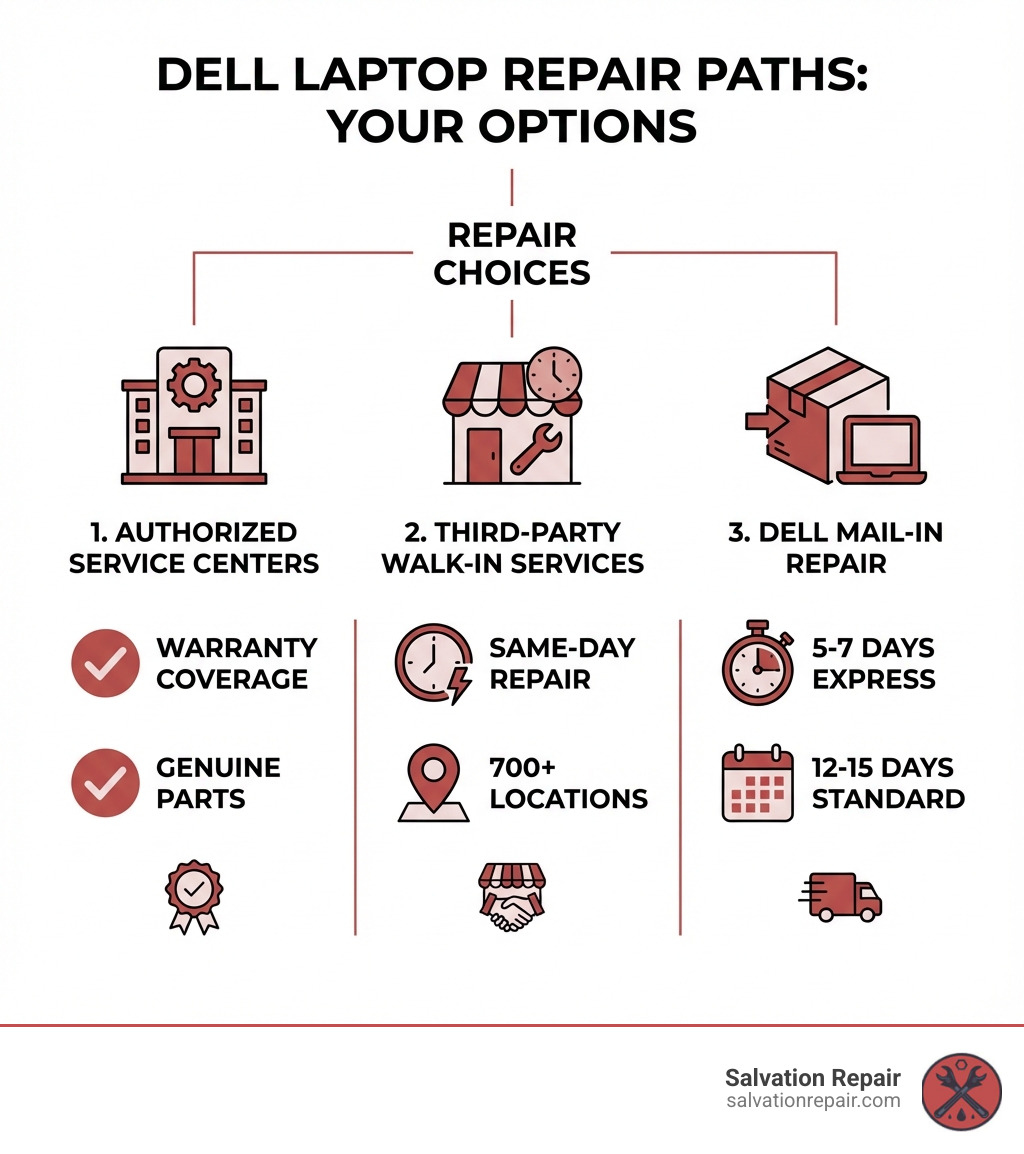 DELL LAPTOP REPAIR PATHS: YOUR OPTIONS

REPAIR CHOICES

1. AUTHORIZED SERVICE CENTERS

WARRANTY COVERAGE

GENUINE PARTS

2. THIRD-PARTY WALK-IN SERVICES

SAME-DAY REPAIR

700+ LOCATIONS

3. DELL MAIL-IN REPAIR

5-7 DAYS EXPRESS

12-15 DAYS STANDARD

Salvation Repair
salvationrepair.com