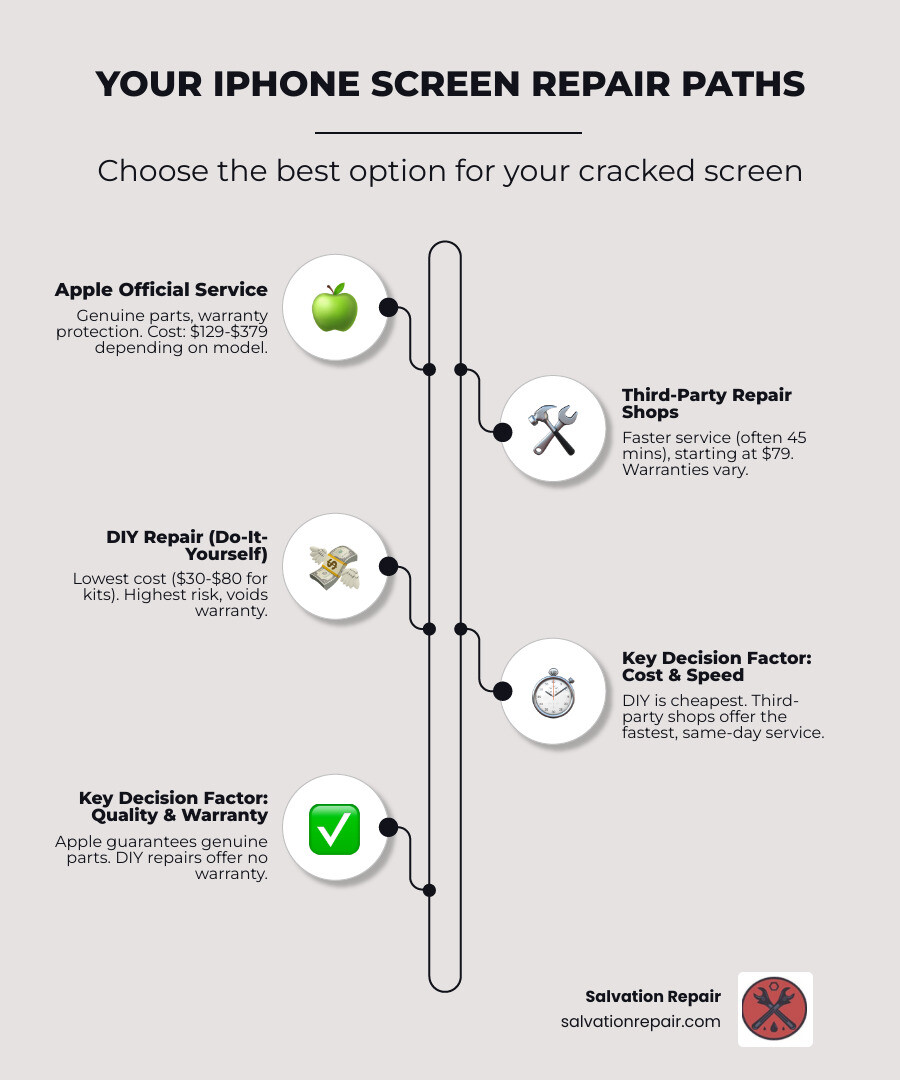 YOUR IPHONE SCREEN REPAIR PATHS

Choose the best option for your cracked screen

Apple Official Service

Genuine parts, warranty protection. Cost: \$129-\$379 depending on model.

Third-Party Repair Shops

Faster service (often 45 mins), starting at \$79. Warranties vary.

DIY Repair (Do-It-Yourself)

Lowest cost (\$30-\$80 for kits). Highest risk, voids warranty.

Key Decision Factor: Cost & Speed

DIY is cheapest. Third-party shops offer the fastest, same-day service.

Key Decision Factor: Quality & Warranty

Apple guarantees genuine parts. DIY repairs offer no warranty.

Salvation Repair
salvationrepair.com