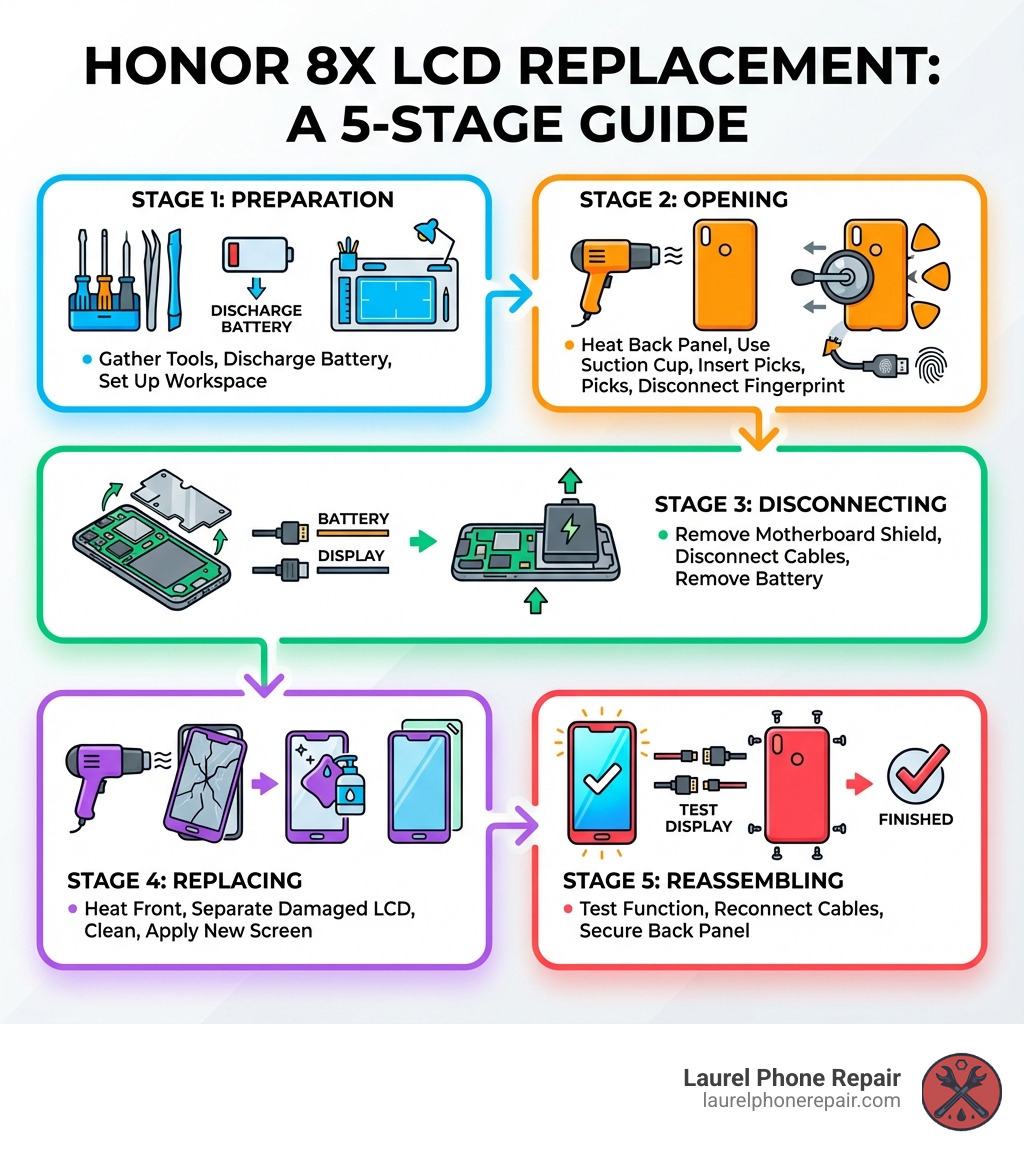 HONOR 8X LCD REPLACEMENT: A 5-STAGE GUIDE

STAGE 1: PREPARATION

DISCHARGE BATTERY

• Gather Tools, Discharge Battery, Set Up Workspace

STAGE 2: OPENING

• Heat Back Panel, Use Suction Cup, Insert Picks, Picks, Disconnect Fingerprint

BATTERY
DISPLAY

STAGE 3: DISCONNECTING

• Remove Motherboard Shield, Disconnect Cables, Remove Battery

STAGE 4: REPLACING

• Heat Front, Separate Damaged LCD, Clean, Apply New Screen

TEST DISPLAY

FINISHED

STAGE 5: REASSEMBLING

• Test Function, Reconnect Cables, Secure Back Panel

Laurel Phone Repair
laurelphonerepair.com