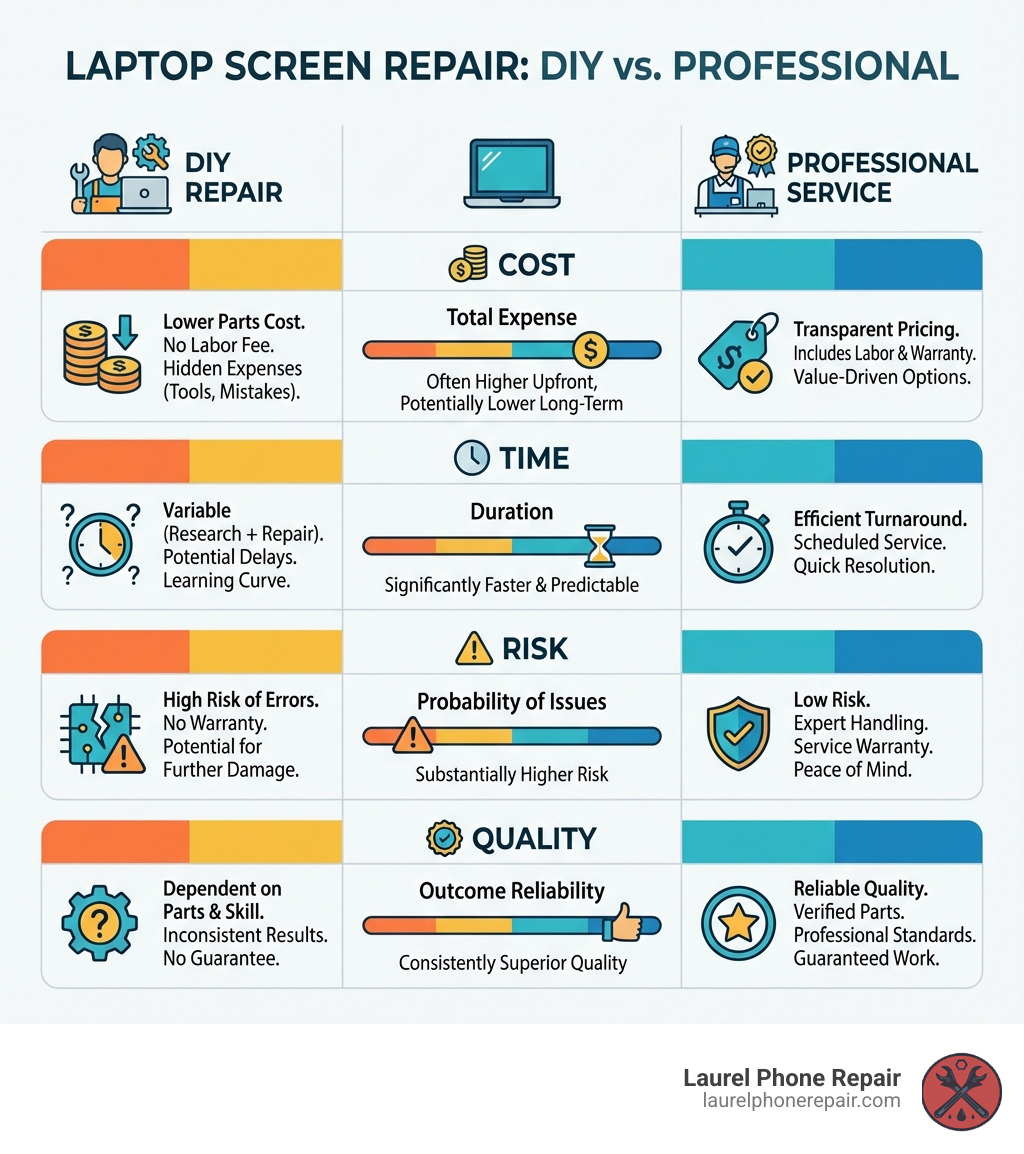 LAPTOP SCREEN REPAIR: DIY vs. PROFESSIONAL

DIY REPAIR

PROFESSIONAL SERVICE

COST

Lower Parts Cost. No Labor Fee. Hidden Expenses (Tools, Mistakes).

Total Expense

Often Higher Upfront, Potentially Lower Long-Term

Transparent Pricing. Includes Labor & Warranty. Value-Driven Options.

TIME

Variable (Research + Repair). Potential Delays. Learning Curve.

Duration

Significantly Faster & Predictable

Efficient Turnaround. Scheduled Service. Quick Resolution.

RISK

High Risk of Errors. No Warranty. Potential for Further Damage.

Probability of Issues

Substantially Higher Risk

Low Risk. Expert Handling. Service Warranty. Peace of Mind.

QUALITY

Dependent on Parts & Skill. Inconsistent Results. No Guarantee.

Outcome Reliability

Consistently Superior Quality

Reliable Quality. Verified Parts. Professional Standards. Guaranteed Work.

Laurel Phone Repair
laurelphonerepair.com