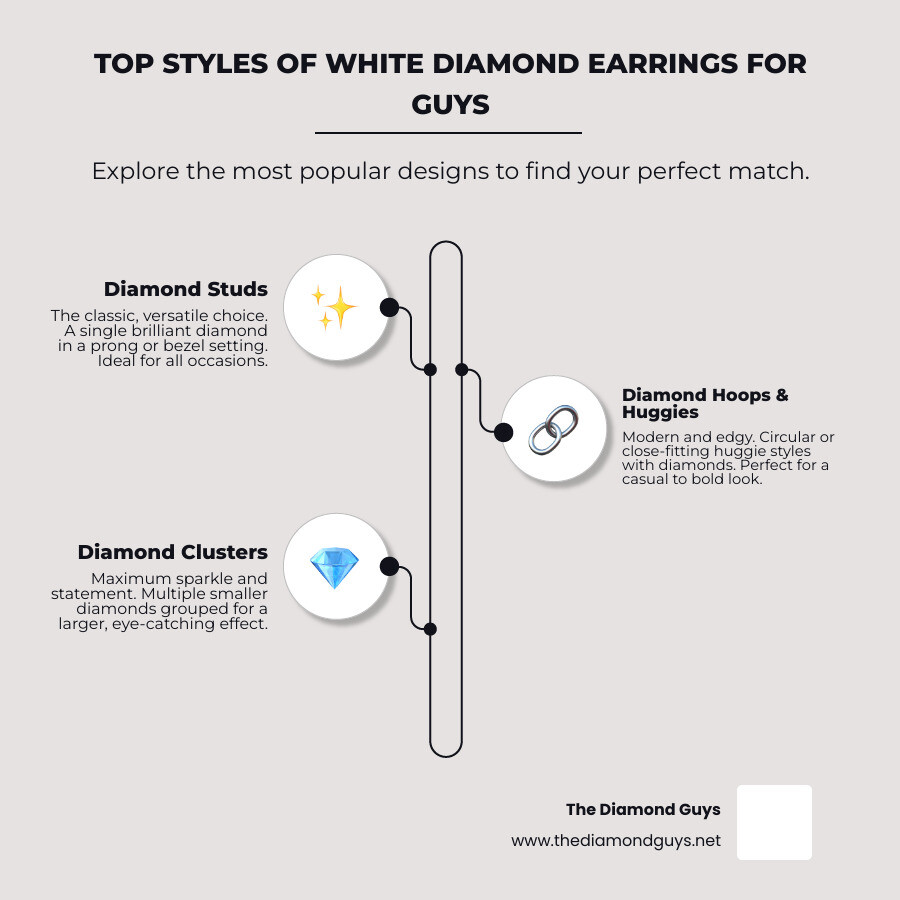 TOP STYLES OF WHITE DIAMOND EARRINGS FOR GUYS

Explore the most popular designs to find your perfect match.

Diamond Studs

The classic, versatile choice. A single brilliant diamond in a prong or bezel setting. Ideal for all occasions.

Diamond Hoops & Huggies

Modern and edgy. Circular or close-fitting huggie styles with diamonds. Perfect for a casual to bold look.

Diamond Clusters

Maximum sparkle and statement. Multiple smaller diamonds grouped for a larger, eye-catching effect.

The Diamond Guys

www.thediamondguys.net