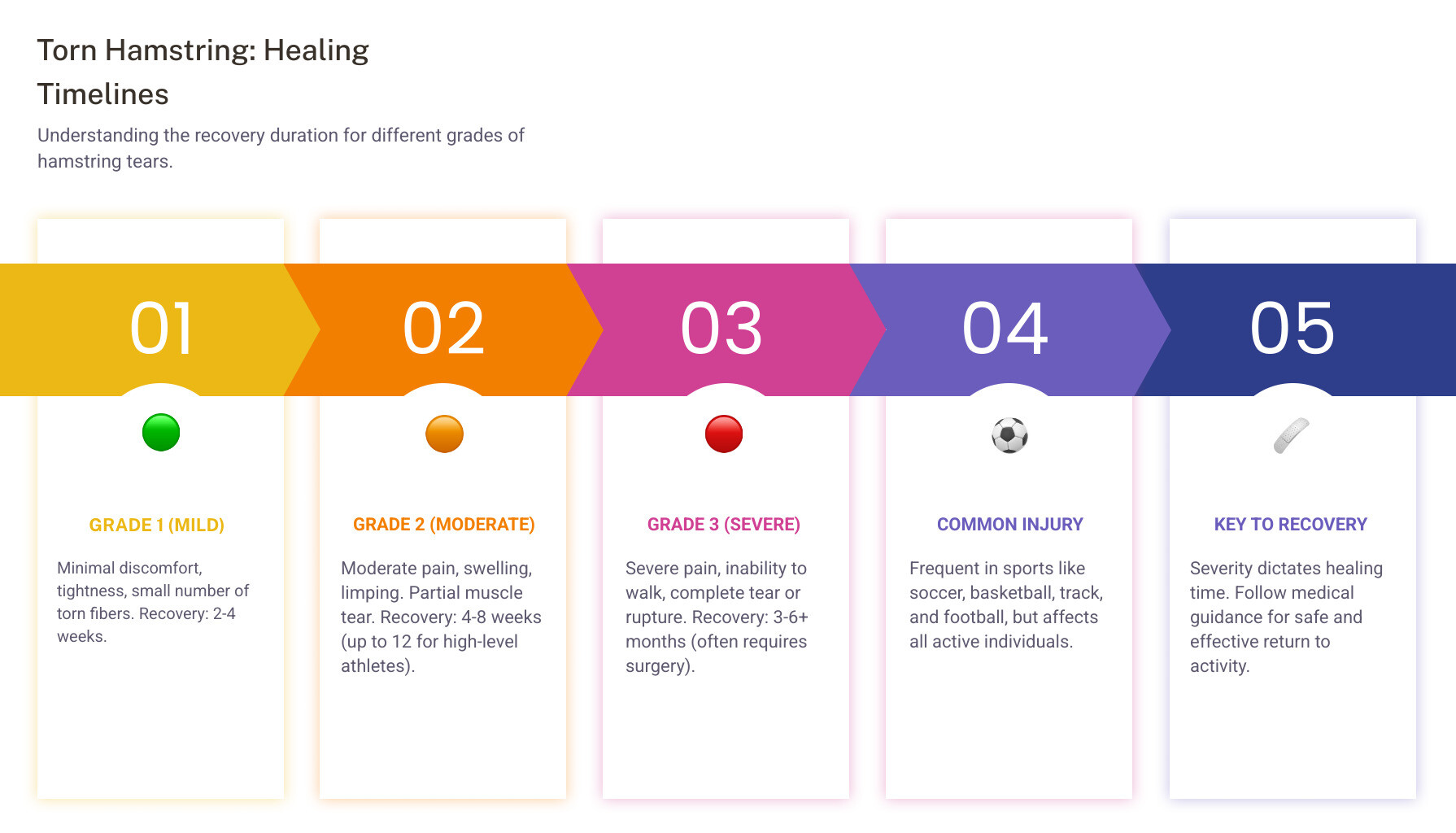 Torn Hamstring: Healing Timelines

Understanding the recovery duration for different grades of hamstring tears.

01

GRADE 1 (MILD)

Minimal discomfort, tightness, small number of torn fibers. Recovery: 2-4 weeks.

02

GRADE 2 (MODERATE)

Moderate pain, swelling, limping. Partial muscle tear. Recovery: 4-8 weeks (up to 12 for high-level athletes).

03

GRADE 3 (SEVERE)

Severe pain, inability to walk, complete tear or rupture. Recovery: 3-6+ months (often requires surgery).

04

COMMON INJURY

Frequent in sports like soccer, basketball, track, and football, but affects all active individuals.

05

KEY TO RECOVERY

Severity dictates healing time. Follow medical guidance for safe and effective return to activity.