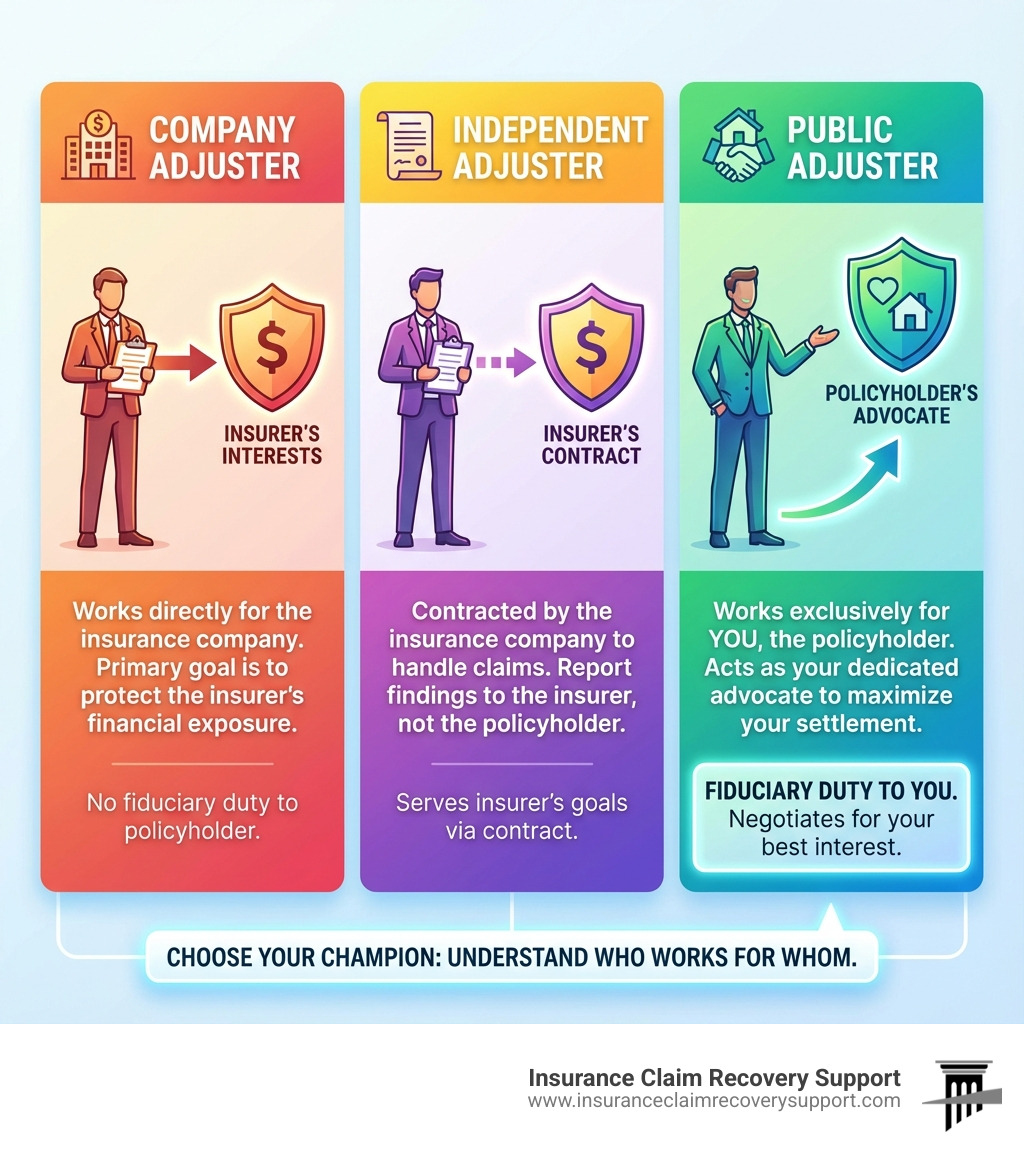 COMPANY ADJUSTER

$

INSURER'S INTERESTS

Works directly for the insurance company. Primary goal is to protect the insurer's financial exposure.

No fiduciary duty to policyholder.

INDEPENDENT ADJUSTER

$

INSURER'S CONTRACT

Contracted by the insurance company to handle claims. Report findings to the insurer, not the policyholder.

Serves insurer's goals via contract.

PUBLIC ADJUSTER

POLICYHOLDER'S ADVOCATE

Works exclusively for YOU, the policyholder. Acts as your dedicated advocate to maximize your settlement.

FIDUCIARY DUTY TO YOU. Negotiates for your best interest.

CHOOSE YOUR CHAMPION: UNDERSTAND WHO WORKS FOR WHOM.

Insurance Claim Recovery Support
www.insuranceclaimrecoverysupport.com