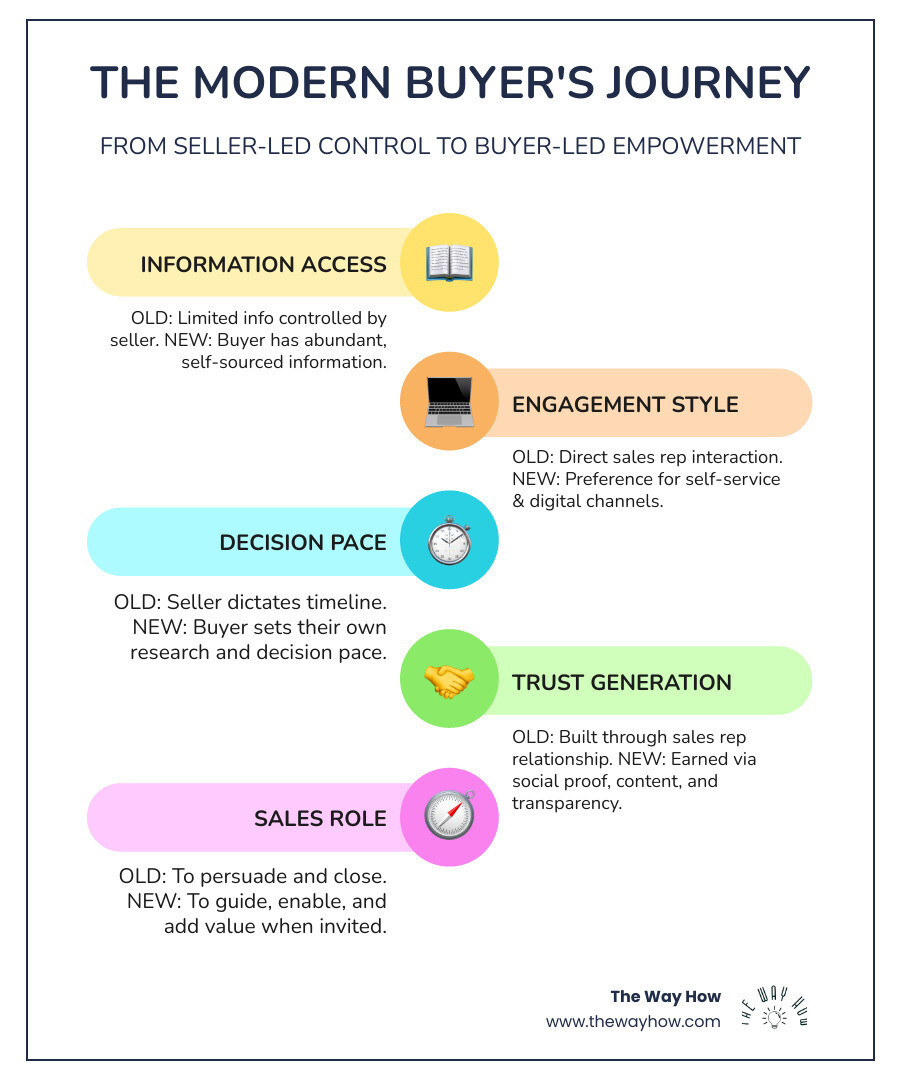 THE MODERN BUYER'S JOURNEY

FROM SELLER-LED CONTROL TO BUYER-LED EMPOWERMENT

INFORMATION ACCESS

OLD: Limited info controlled by seller. NEW: Buyer has abundant, self-sourced information.

ENGAGEMENT STYLE

OLD: Direct sales rep interaction. NEW: Preference for self-service & digital channels.

DECISION PACE

OLD: Seller dictates timeline. NEW: Buyer sets their own research and decision pace.

TRUST GENERATION

OLD: Built through sales rep relationship. NEW: Earned via social proof, content, and transparency.

SALES ROLE

OLD: To persuade and close. NEW: To guide, enable, and add value when invited.

The Way How
www.thewayhow.com

THE WAY HOW