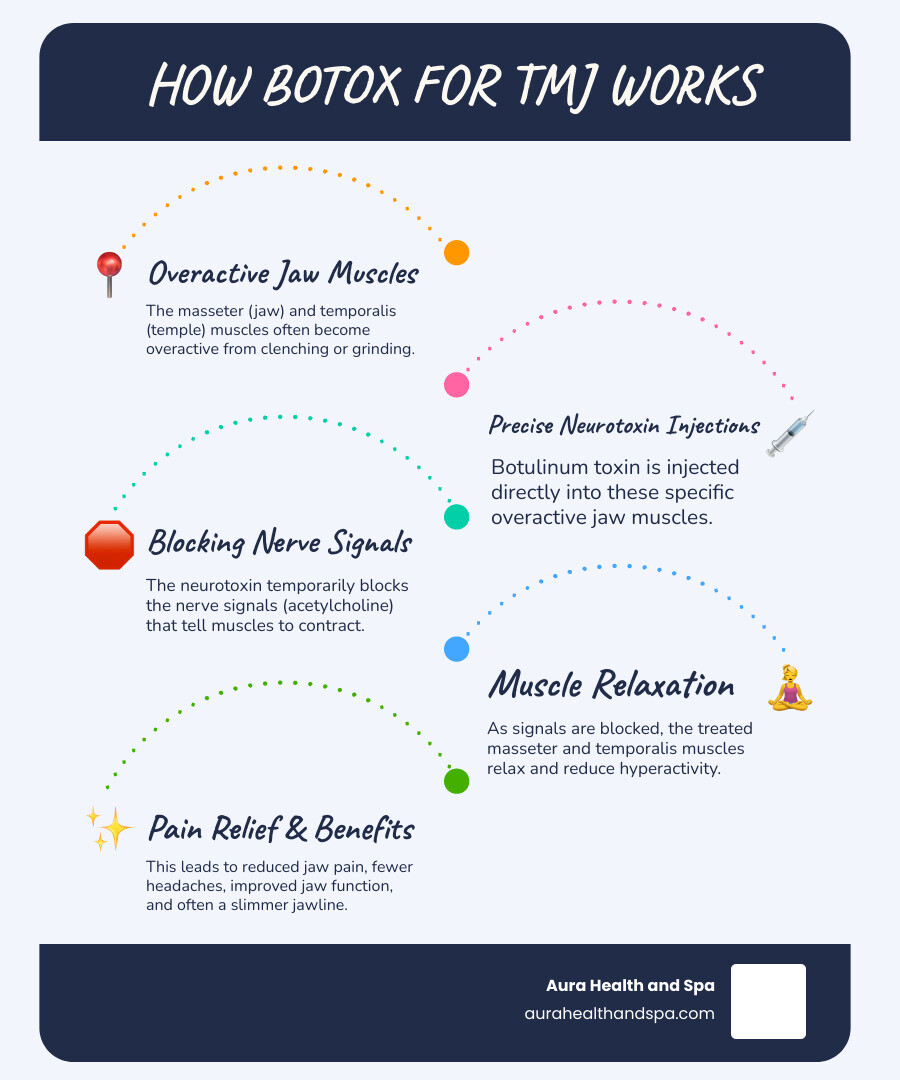 HOW BOTOX FOR TMJ WORKS

Overactive Jaw Muscles

The masseter (jaw) and temporalis (temple) muscles often become overactive from clenching or grinding.

Precise Neurotoxin Injections

Botulinum toxin is injected directly into these specific overactive jaw muscles.

Blocking Nerve Signals

The neurotoxin temporarily blocks the nerve signals (acetylcholine) that tell muscles to contract.

Muscle Relaxation

As signals are blocked, the treated masseter and temporalis muscles relax and reduce hyperactivity.

Pain Relief & Benefits

This leads to reduced jaw pain, fewer headaches, improved jaw function, and often a slimmer jawline.

Aura Health and Spa
aurahealthandspa.com