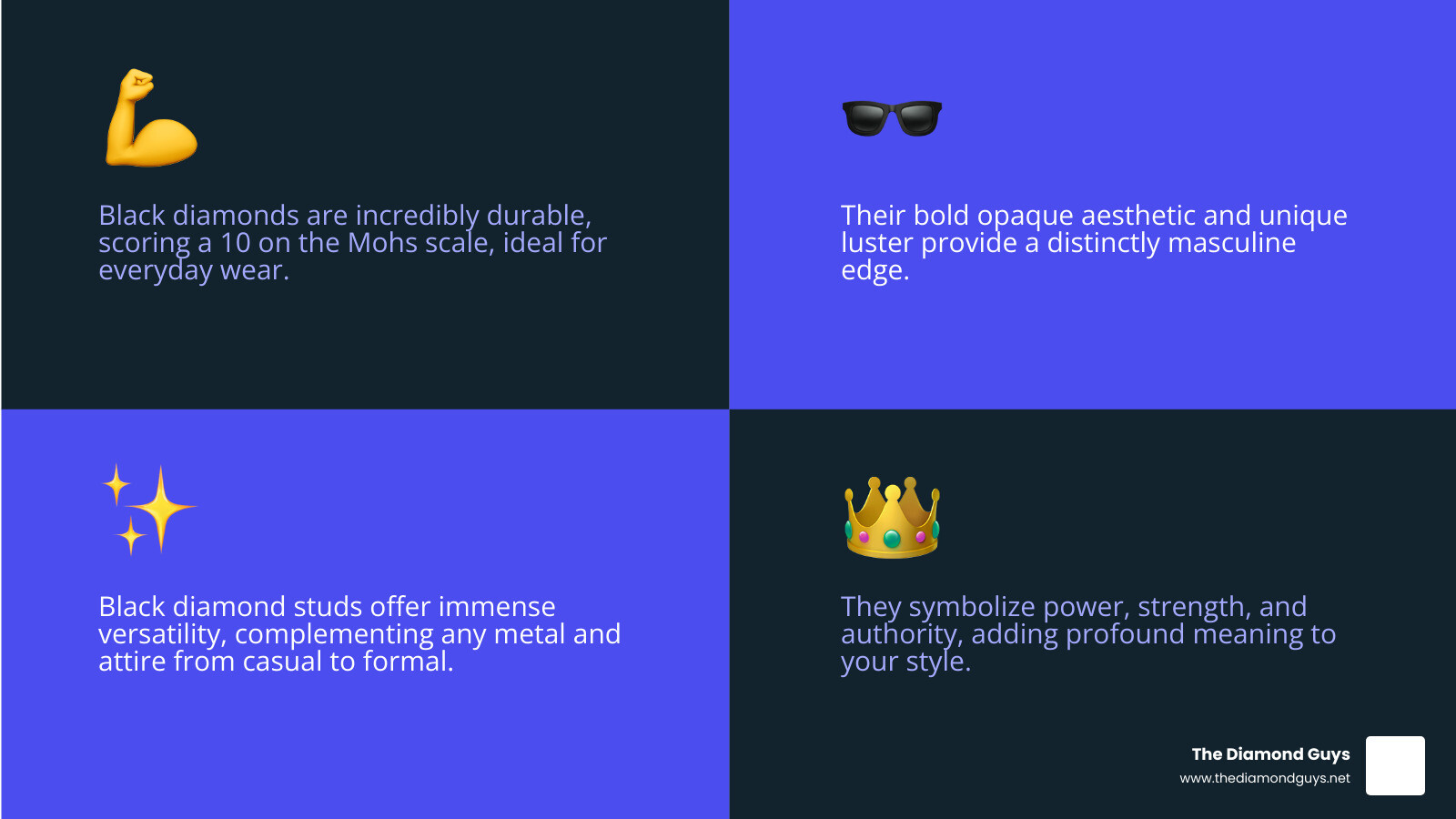 Black diamonds are incredibly durable, scoring a 10 on the Mohs scale, ideal for everyday wear.

Their bold opaque aesthetic and unique luster provide a distinctly masculine edge.

Black diamond studs offer immense versatility, complementing any metal and attire from casual to formal.

They symbolize power, strength, and authority, adding profound meaning to your style.

The Diamond Guys
www.thediamondguys.net