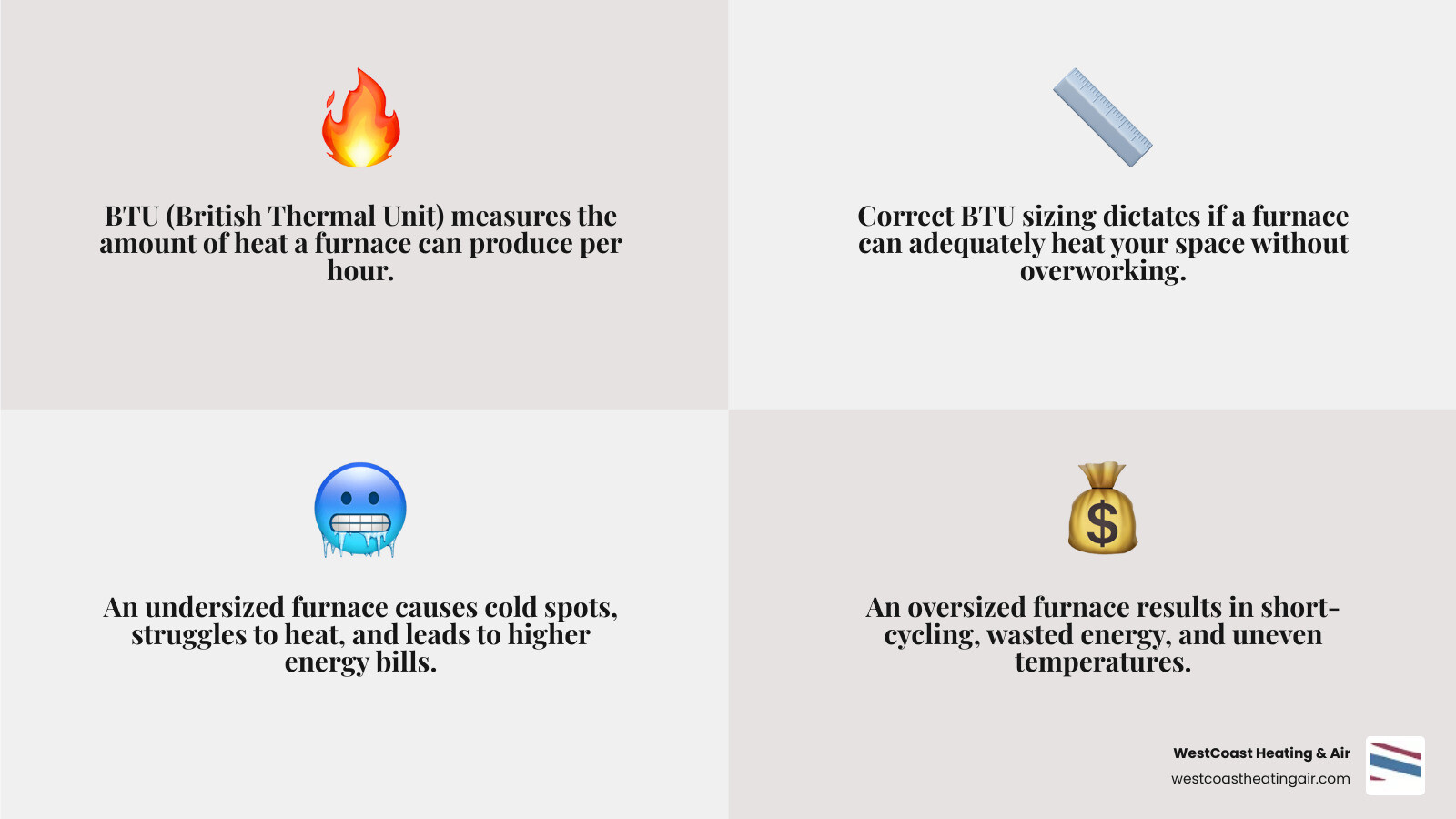 BTU (British Thermal Unit) measures the amount of heat a furnace can produce per hour.

Correct BTU sizing dictates if a furnace can adequately heat your space without overworking.

An undersized furnace causes cold spots, struggles to heat, and leads to higher energy bills.

An oversized furnace results in short-cycling, wasted energy, and uneven temperatures.

WestCoast Heating & Air
westcoastheatingair.com