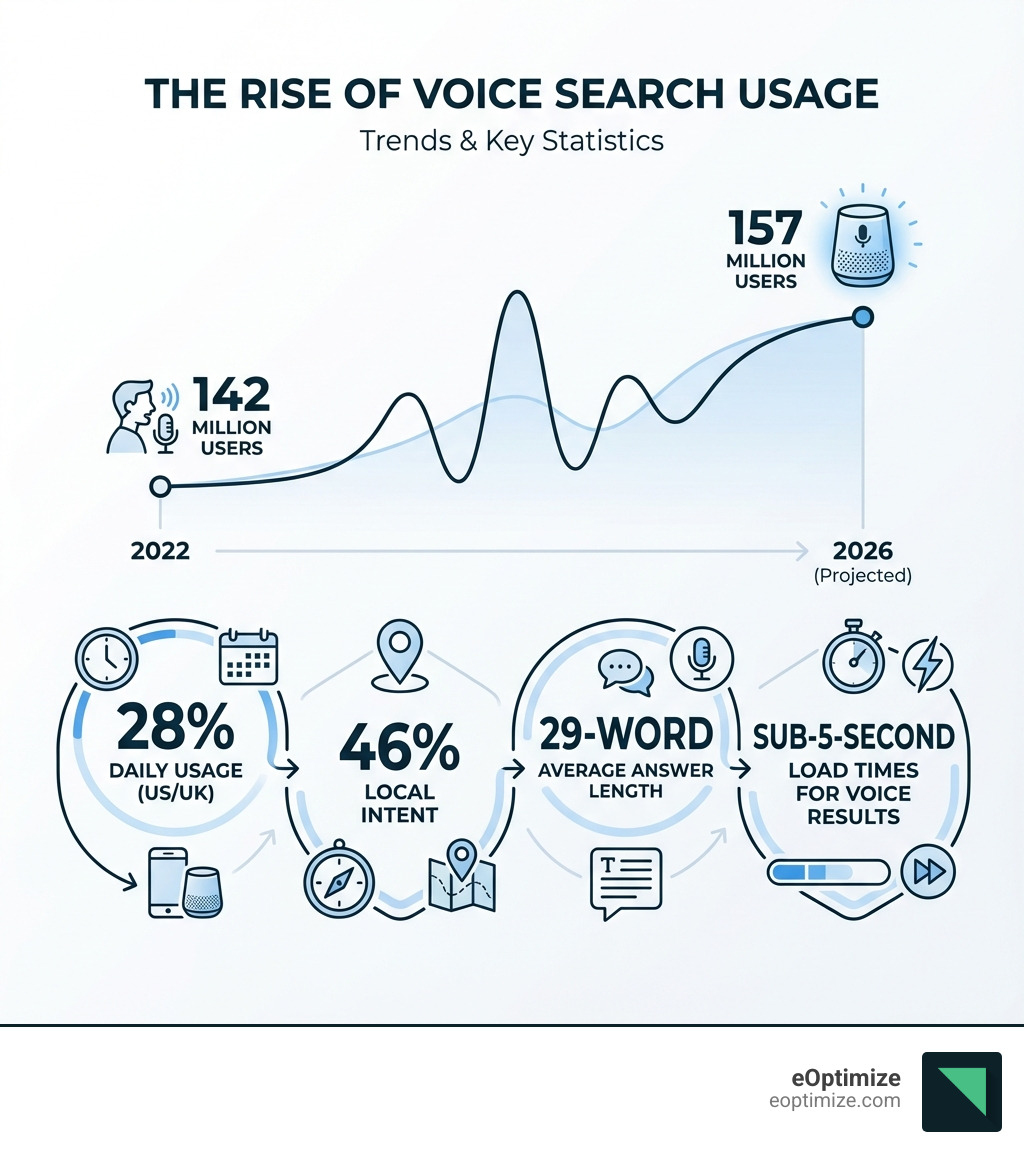 THE RISE OF VOICE SEARCH USAGE
Trends & Key Statistics

157
MILLION USERS

142
MILLION USERS

2022

2026
(Projected)

28%
DAILY USAGE (US/UK)

46%
LOCAL INTENT

29-WORD
AVERAGE ANSWER LENGTH

SUB-5-SECOND
LOAD TIMES FOR VOICE RESULTS

eOptimize
eoptimize.com