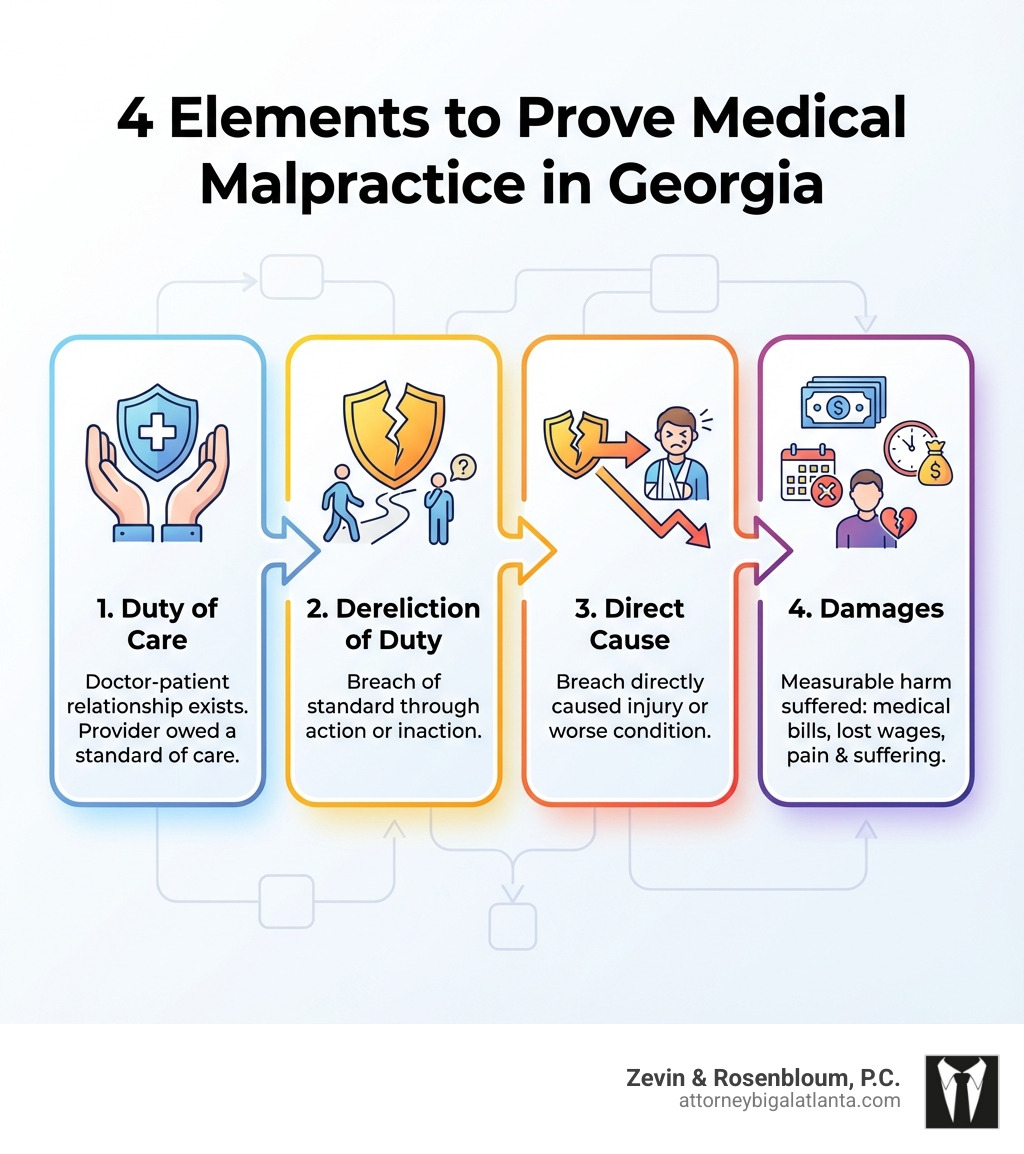 4 Elements to Prove Medical Malpractice in Georgia

1. Duty of Care

Doctor-patient relationship exists. Provider owed a standard of care.

2. Dereliction of Duty

Breach of standard through action or inaction.

3. Direct Cause

Breach directly caused injury or worse condition.

4. Damages

Measurable harm suffered: medical bills, lost wages, pain & suffering.

Zevin & Rosenbloum, P.C.
attorneybigalatlanta.com