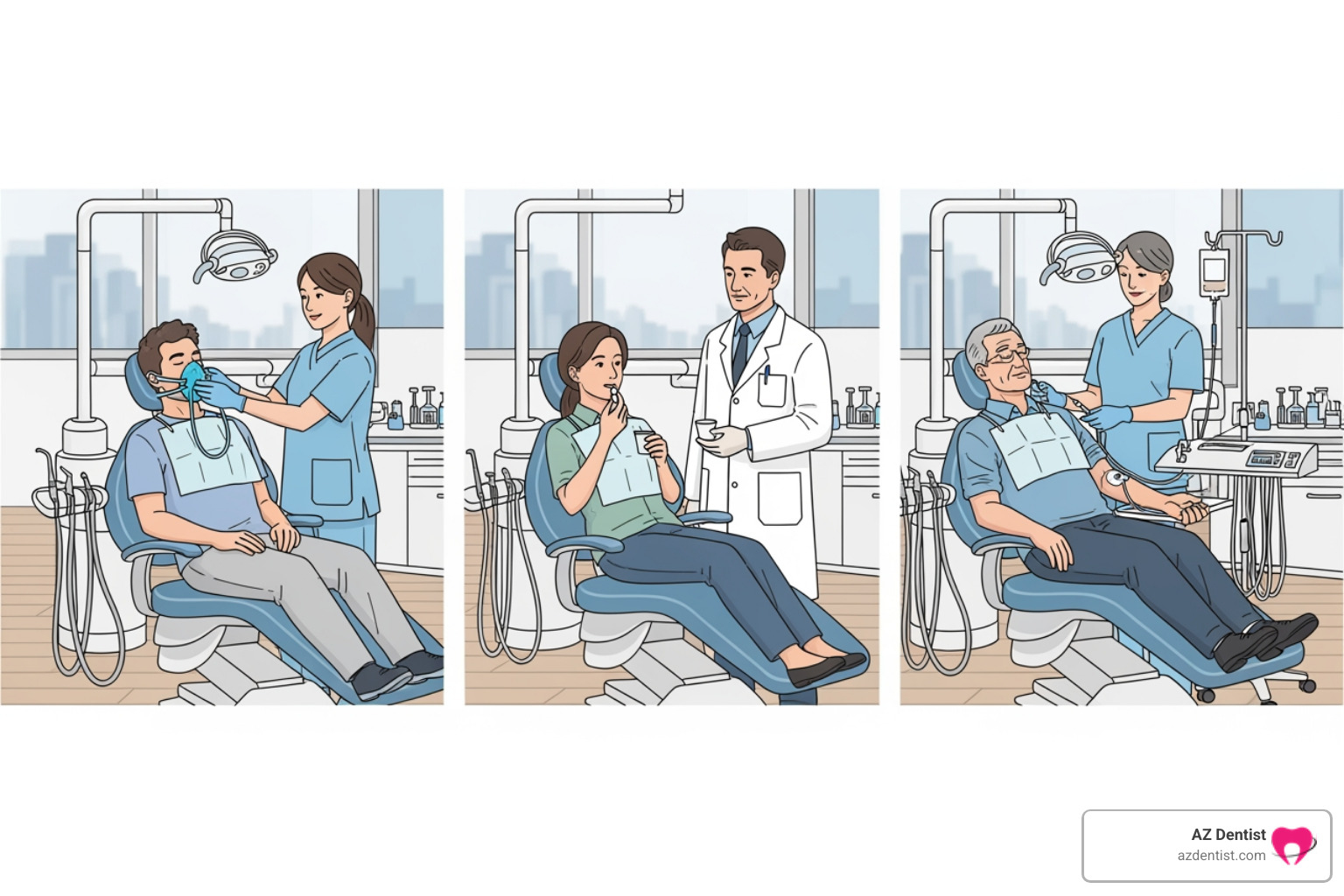 AZ Dentist
azdentist.com