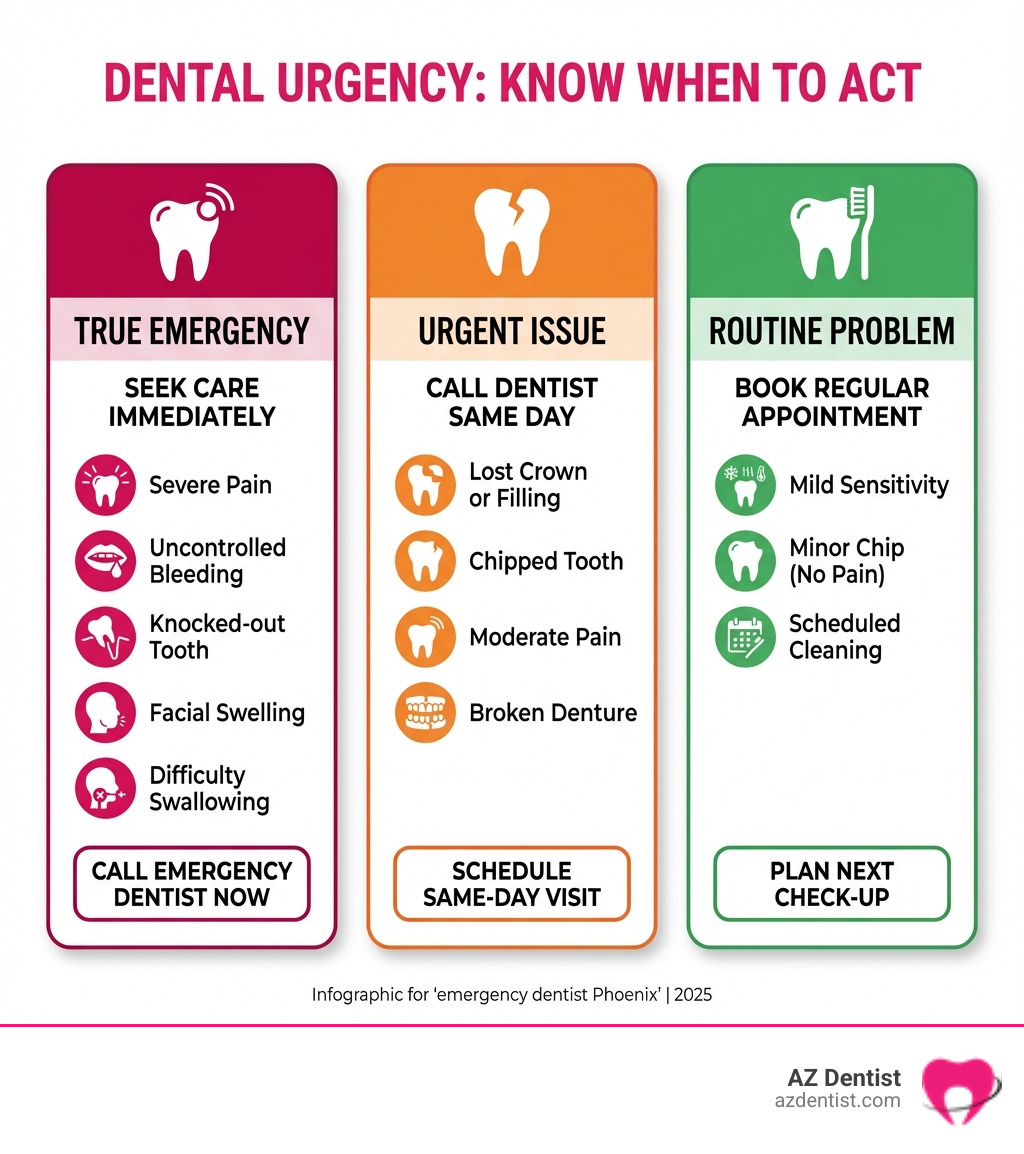 DENTAL URGENCY: KNOW WHEN TO ACT

TRUE EMERGENCY

SEEK CARE IMMEDIATELY

Severe Pain

Uncontrolled Bleeding

Knocked-out Tooth

Facial Swelling

Difficulty Swallowing

CALL EMERGENCY DENTIST NOW

URGENT ISSUE

CALL DENTIST SAME DAY

Lost Crown or Filling

Chipped Tooth

Moderate Pain

Broken Denture

SCHEDULE SAME-DAY VISIT

ROUTINE PROBLEM

BOOK REGULAR APPOINTMENT

Mild Sensitivity

Minor Chip (No Pain)

Scheduled Cleaning

PLAN NEXT CHECK-UP

Infographic for 'emergency dentist Phoenix' | 2025

AZ Dentist
azdentist.com