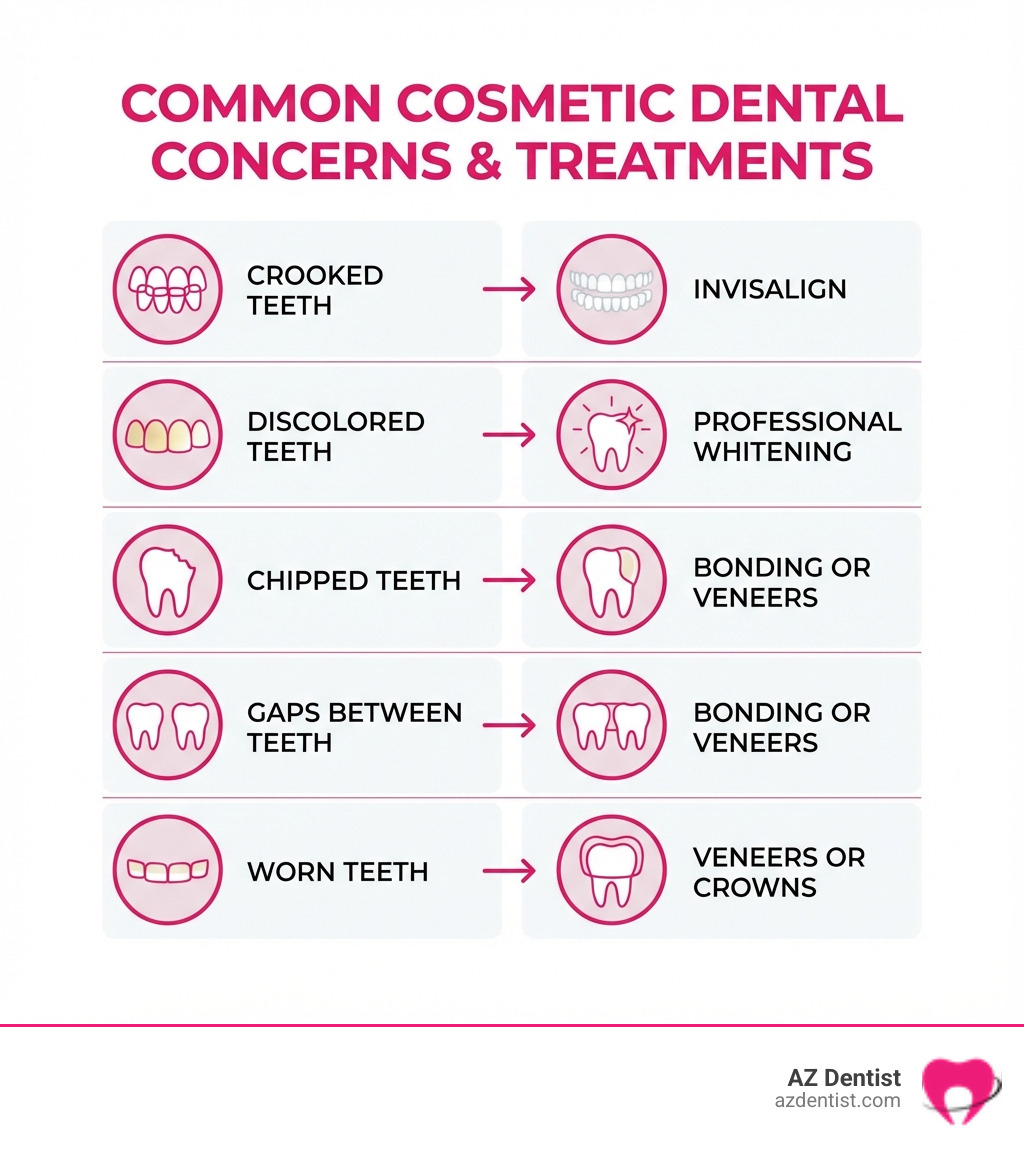 COMMON COSMETIC DENTAL CONCERNS & TREATMENTS

CROOKED TEETH → INVISALIGN

DISCOLORED TEETH → PROFESSIONAL WHITENING

CHIPPED TEETH → BONDING OR VENEERS

GAPS BETWEEN TEETH → BONDING OR VENEERS

WORN TEETH → VENEERS OR CROWNS

AZ Dentist
azdentist.com