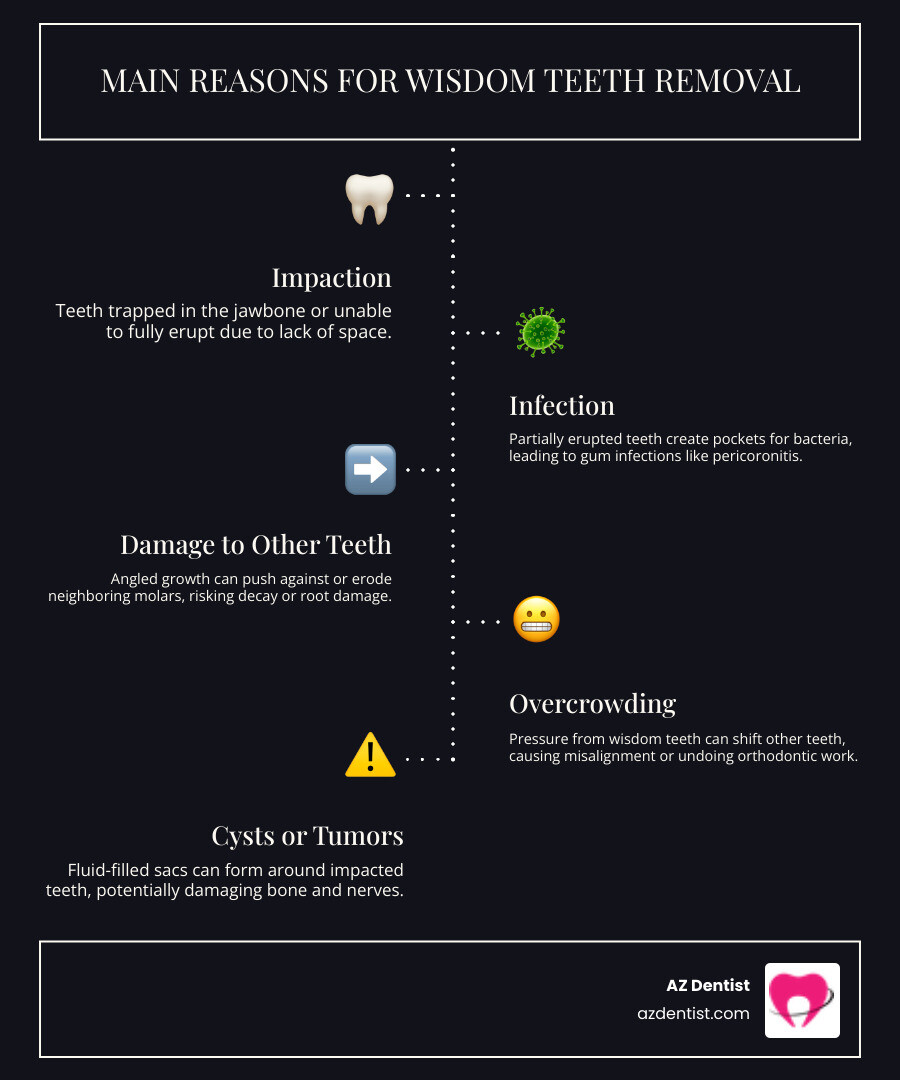 MAIN REASONS FOR WISDOM TEETH REMOVAL

Impaction
Teeth trapped in the jawbone or unable to fully erupt due to lack of space.

Infection
Partially erupted teeth create pockets for bacteria, leading to gum infections like pericoronitis.

Damage to Other Teeth
Angled growth can push against or erode neighboring molars, risking decay or root damage.

Overcrowding
Pressure from wisdom teeth can shift other teeth, causing misalignment or undoing orthodontic work.

Cysts or Tumors
Fluid-filled sacs can form around impacted teeth, potentially damaging bone and nerves.

AZ Dentist
azdentist.com