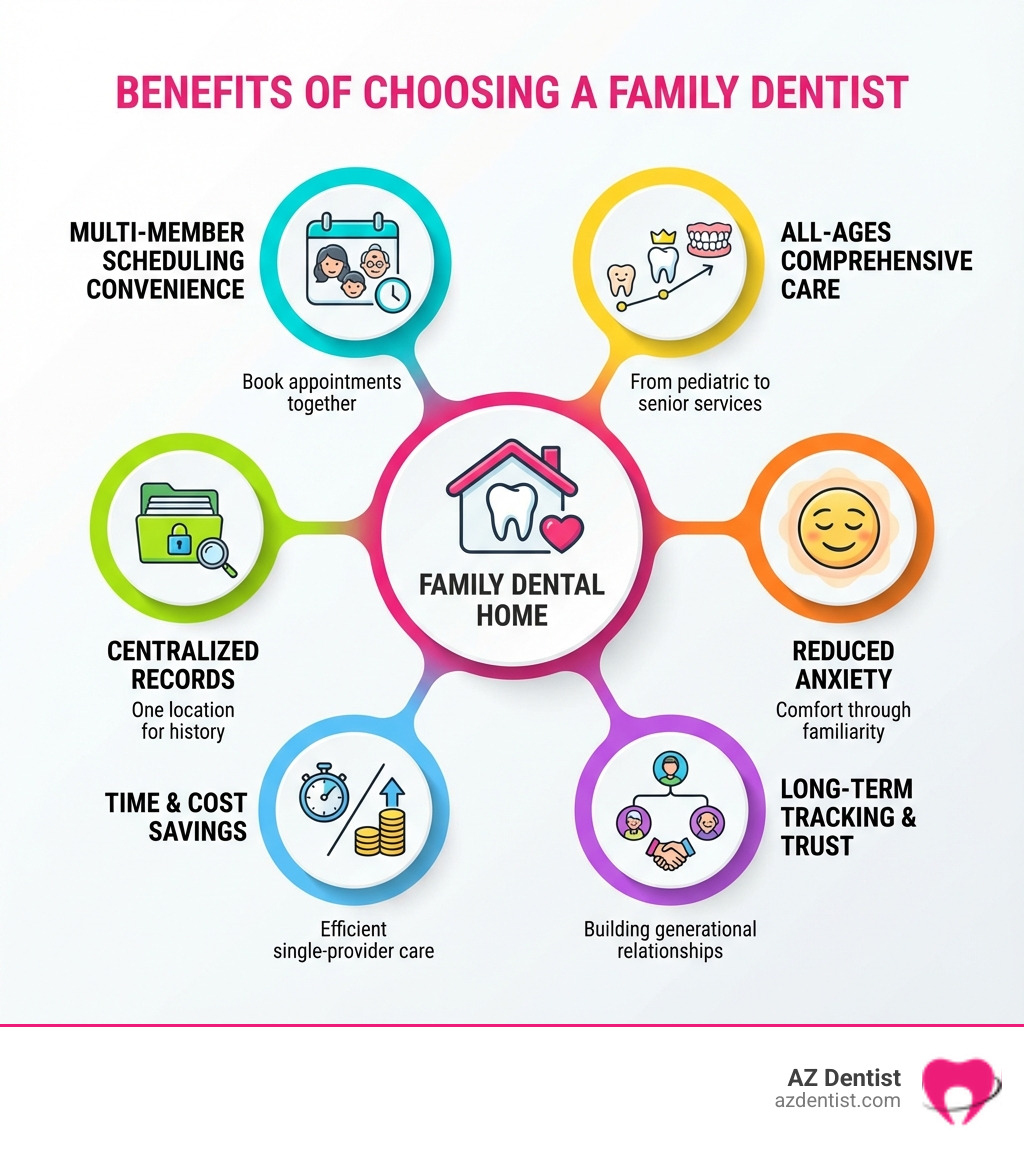 BENEFITS OF CHOOSING A FAMILY DENTIST

MULTI-MEMBER SCHEDULING CONVENIENCE

Book appointments together

ALL-AGES COMPREHENSIVE CARE

From pediatric to senior services

FAMILY DENTAL HOME

CENTRALIZED RECORDS

One location for history

REDUCED ANXIETY

Comfort through familiarity

TIME & COST SAVINGS

Efficient single-provider care

LONG-TERM TRACKING & TRUST

Building generational relationships

AZ Dentist
azdentist.com