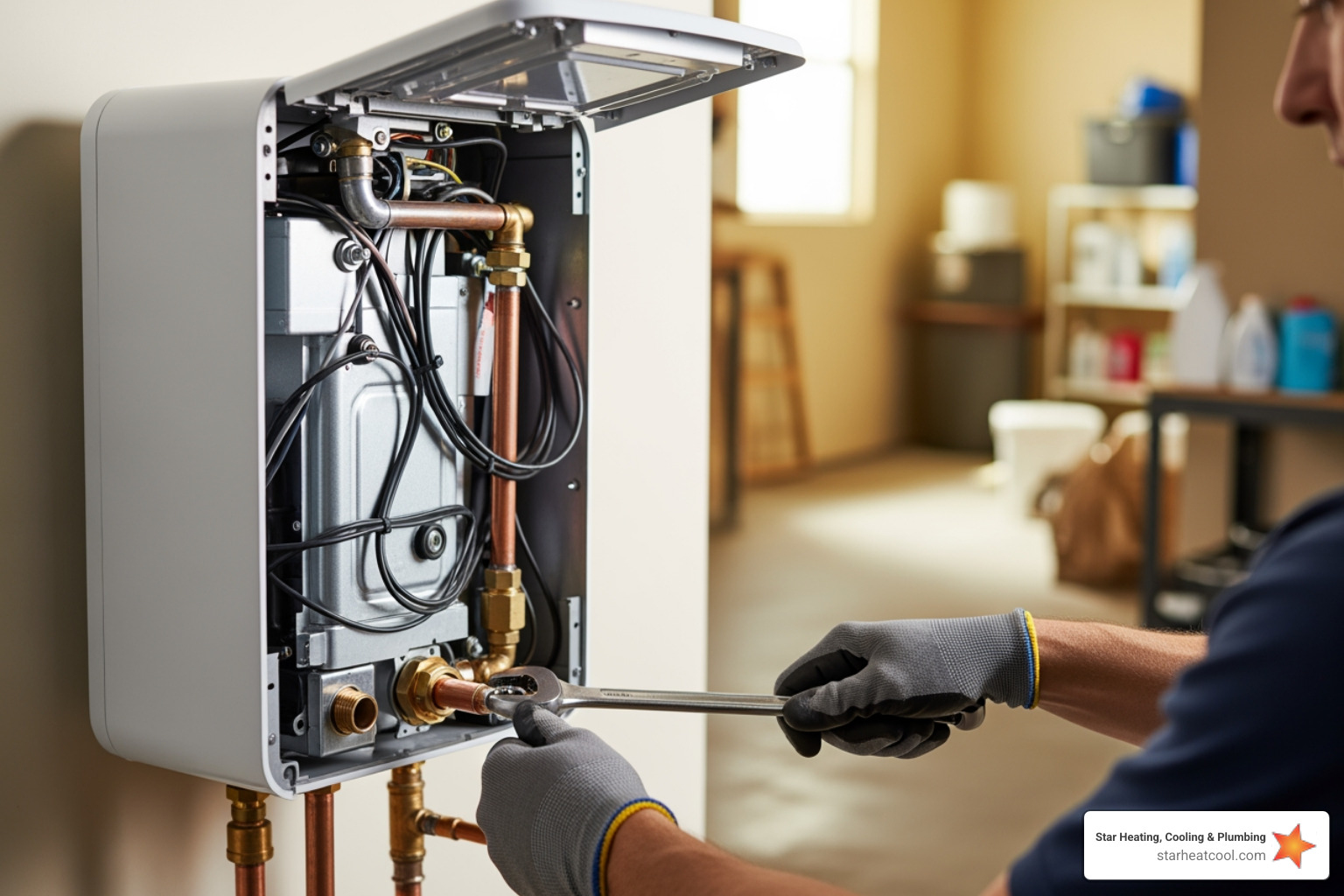 Star Heating, Cooling & Plumbing
starheatcool.com