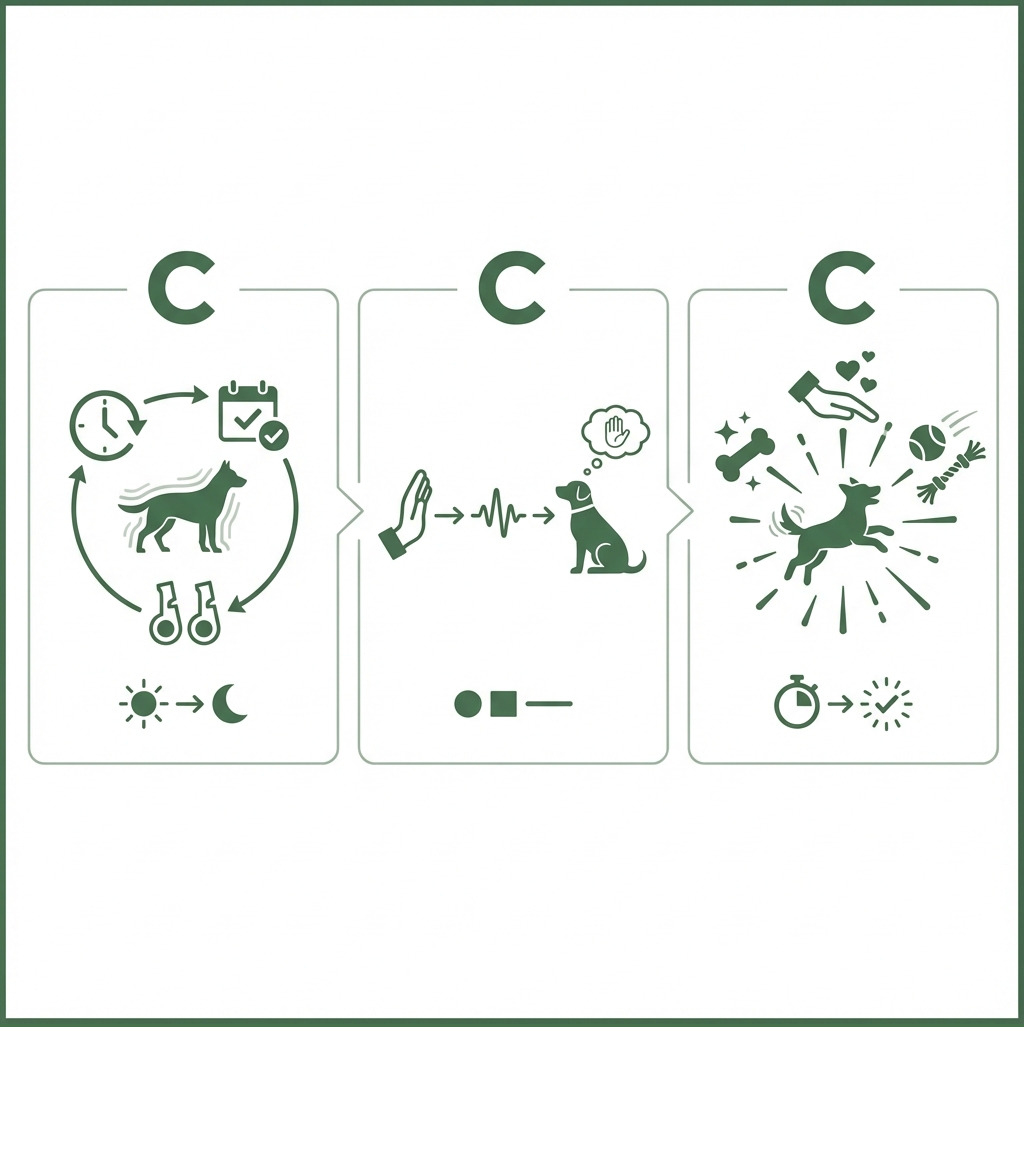 C

C

C