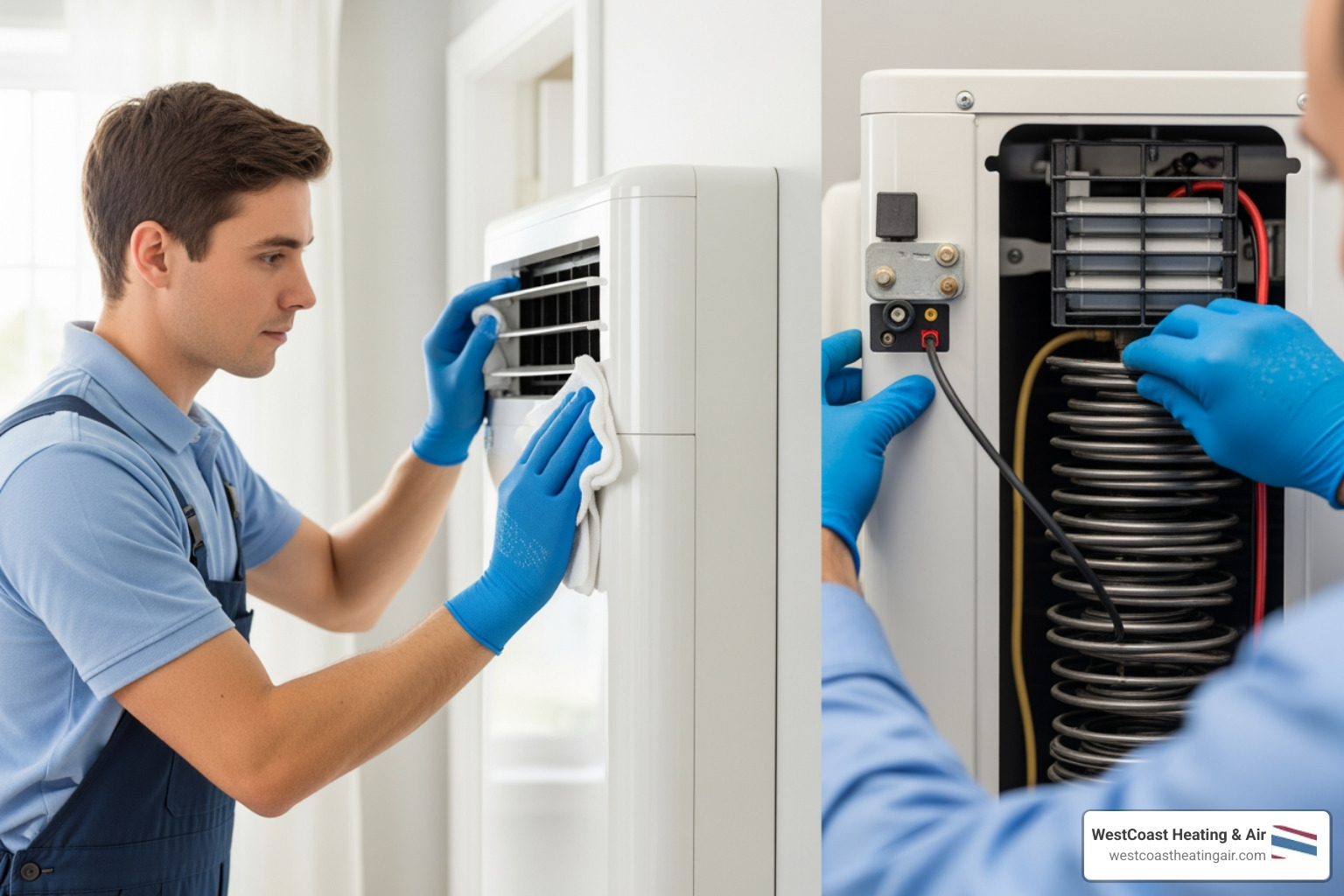 WestCoast Heating & Air
westcoastheatingair.com