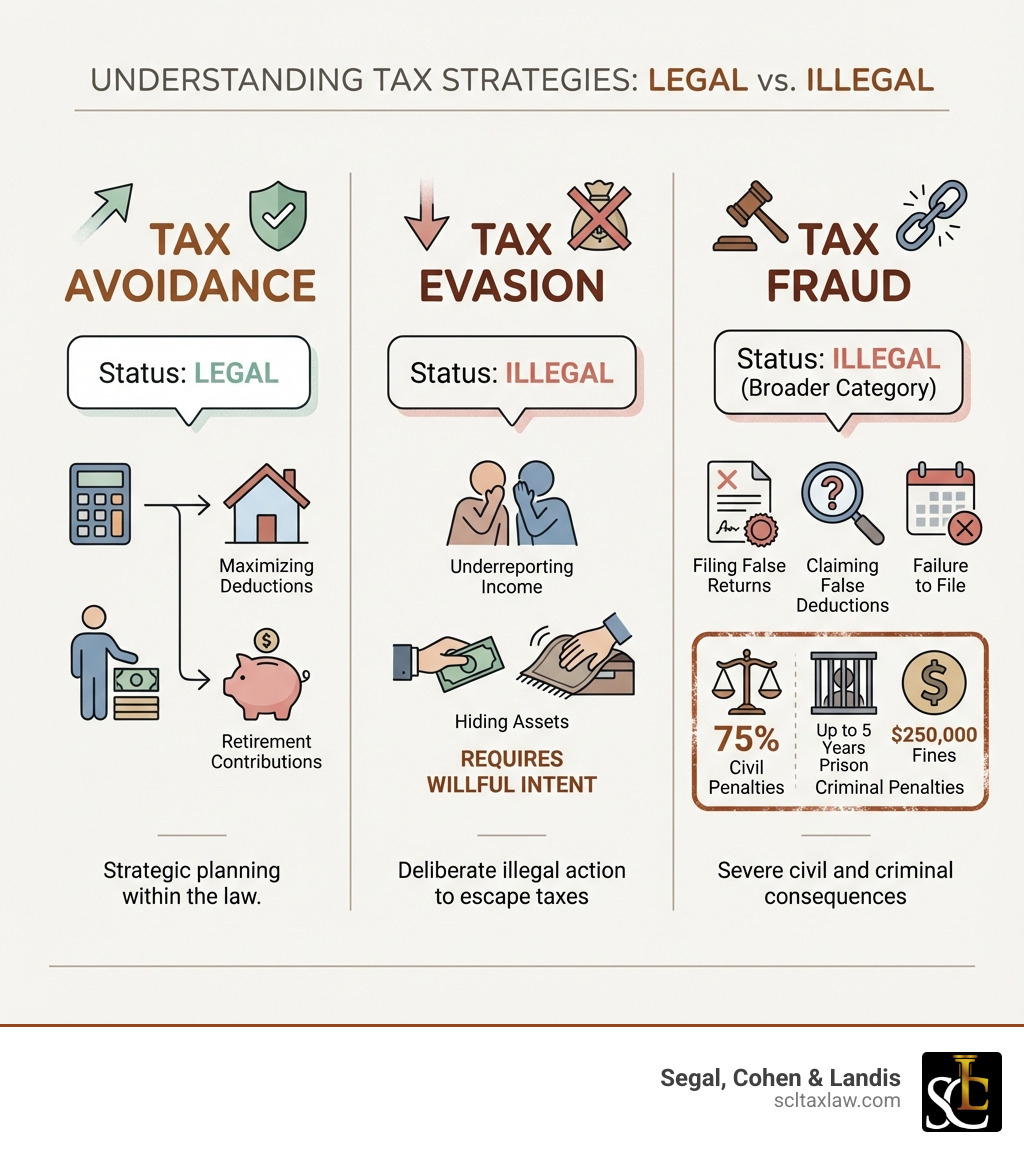 UNDERSTANDING TAX STRATEGIES: LEGAL vs. ILLEGAL

TAX AVOIDANCE

Status: LEGAL

Maximizing Deductions

Retirement Contributions

Strategic planning within the law.

TAX EVASION

Status: ILLEGAL

Underreporting Income

Hiding Assets

REQUIRES WILLFUL INTENT

Deliberate illegal action to escape taxes

TAX FRAUD

Status: ILLEGAL (Broader Category)

Filing False Returns

Claiming False Deductions

Failure to File

75% Civil Penalties

Up to 5 Years Prison

$250,000 Fines

Criminal Penalties

Severe civil and criminal consequences

Segal, Cohen & Landis
scltaxlaw.com

SCL