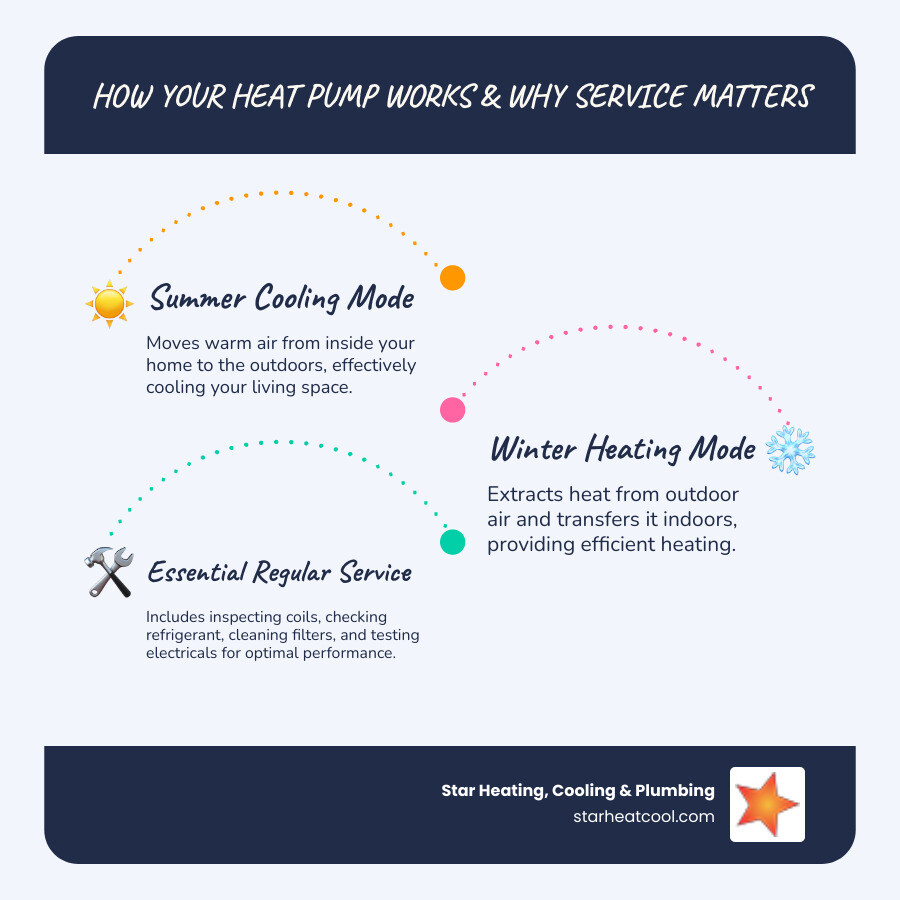 HOW YOUR HEAT PUMP WORKS & WHY SERVICE MATTERS

Summer Cooling Mode

Moves warm air from inside your home to the outdoors, effectively cooling your living space.

Winter Heating Mode

Extracts heat from outdoor air and transfers it indoors, providing efficient heating.

Essential Regular Service

Includes inspecting coils, checking refrigerant, cleaning filters, and testing electricals for optimal performance.

Star Heating, Cooling & Plumbing
starheatcool.com