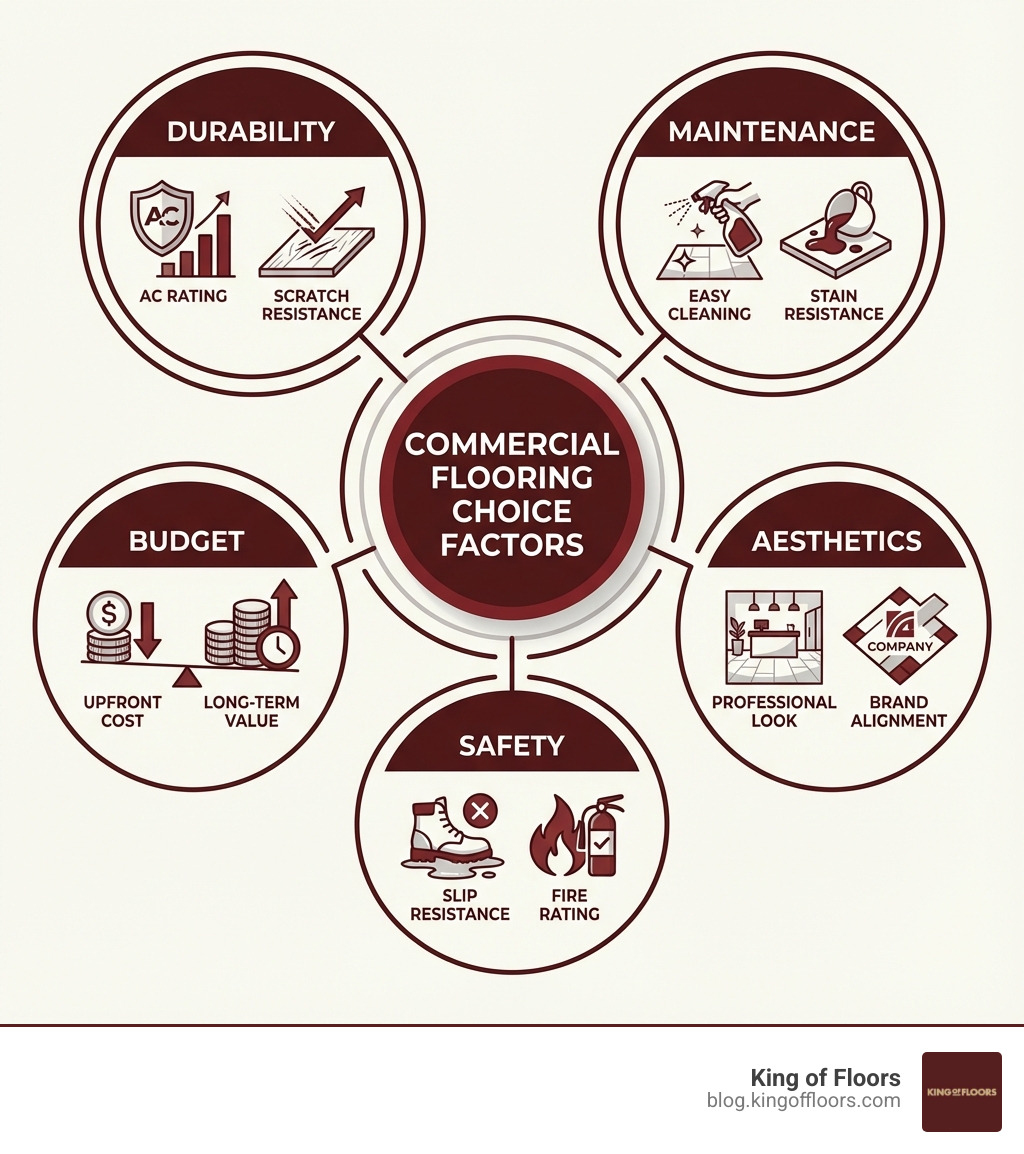 DURABILITY

AC

AC RATING

SCRATCH RESISTANCE

MAINTENANCE

EASY CLEANING

STAIN RESISTANCE

COMMERCIAL FLOORING CHOICE FACTORS

BUDGET

$

UPFRONT COST

LONG-TERM VALUE

AESTHETICS

COMPANY

PROFESSIONAL LOOK

BRAND ALIGNMENT

SAFETY

SLIP RESISTANCE

FIRE RATING

King of Floors
blog.kingoffloors.com

KING OF FLOORS