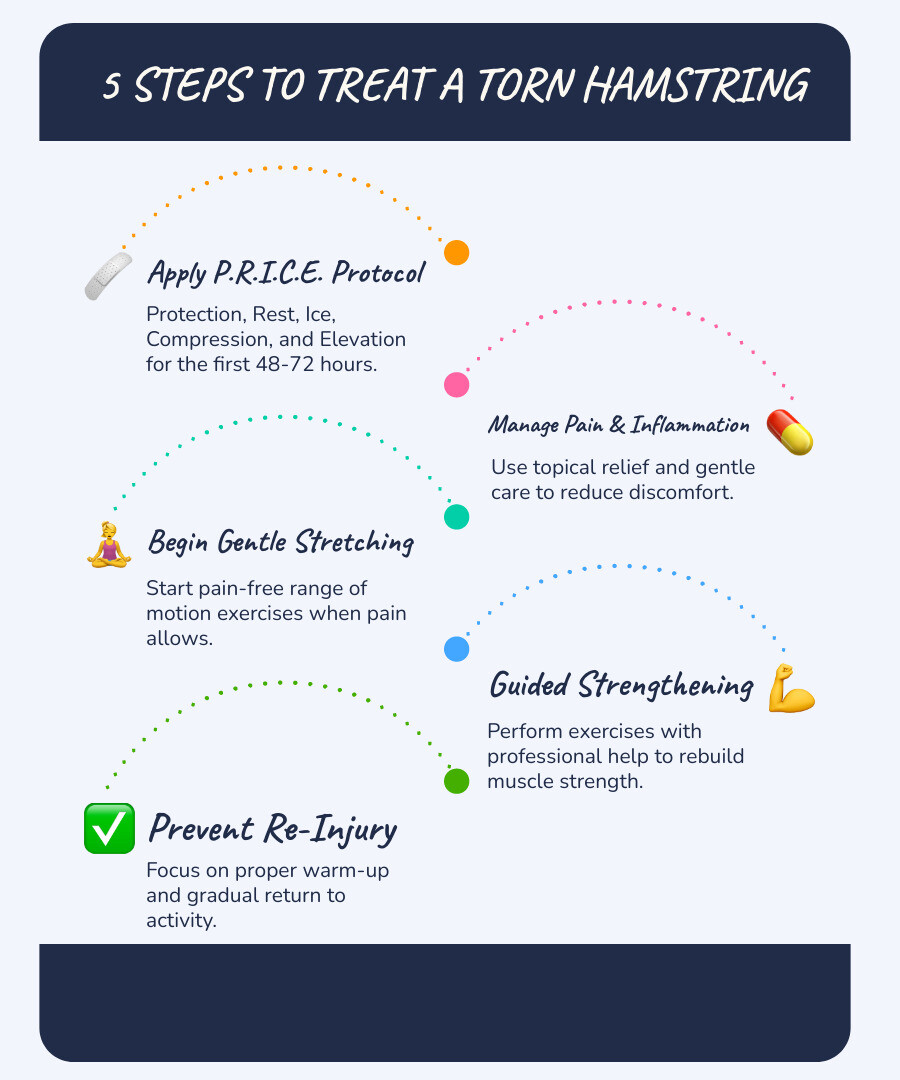 5 STEPS TO TREAT A TORN HAMSTRING

Apply P.R.I.C.E. Protocol

Protection, Rest, Ice, Compression, and Elevation for the first 48-72 hours.

Manage Pain & Inflammation

Use topical relief and gentle care to reduce discomfort.

Begin Gentle Stretching

Start pain-free range of motion exercises when pain allows.

Guided Strengthening

Perform exercises with professional help to rebuild muscle strength.

Prevent Re-Injury

Focus on proper warm-up and gradual return to activity.