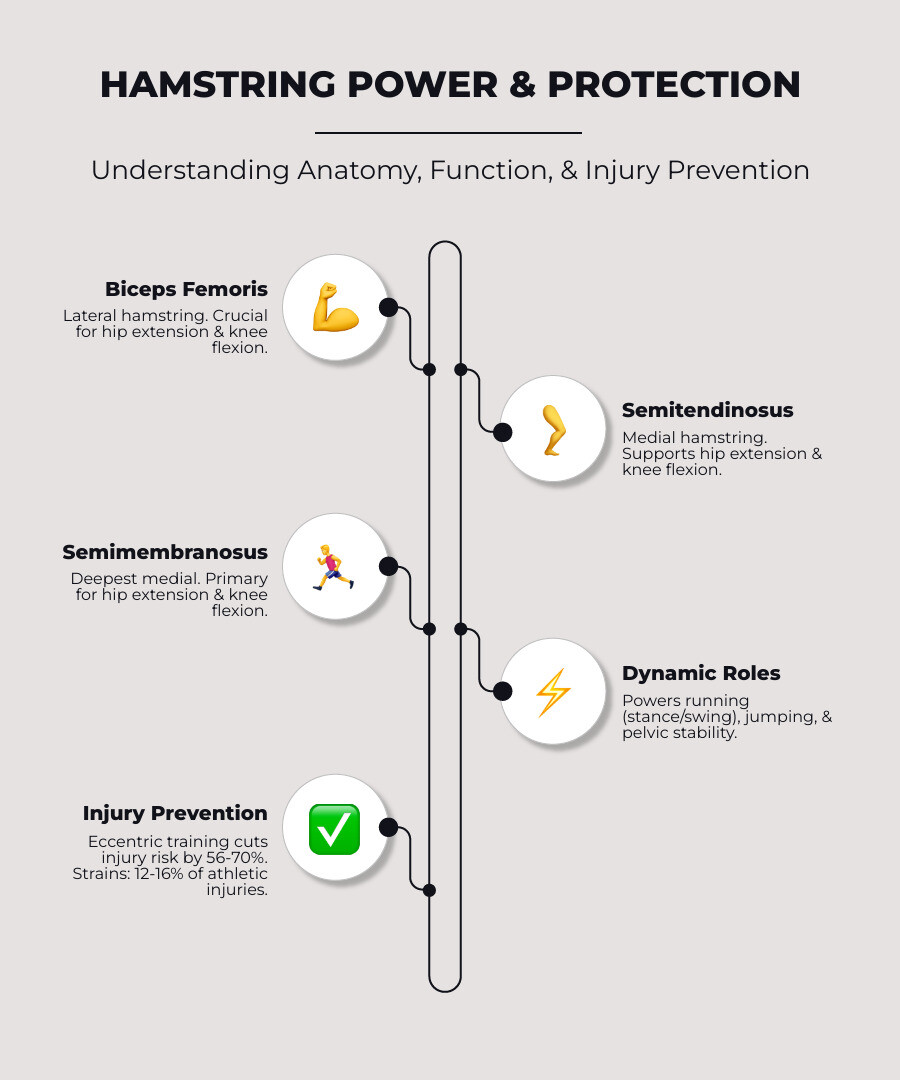 HAMSTRING POWER & PROTECTION

Understanding Anatomy, Function, & Injury Prevention

Biceps Femoris

Lateral hamstring. Crucial for hip extension & knee flexion.

Semitendinosus

Medial hamstring. Supports hip extension & knee flexion.

Semimembranosus

Deepest medial. Primary for hip extension & knee flexion.

Dynamic Roles

Powers running (stance/swing), jumping, & pelvic stability.

Injury Prevention

Eccentric training cuts injury risk by 56-70%. Strains: 12-16% of athletic injuries.