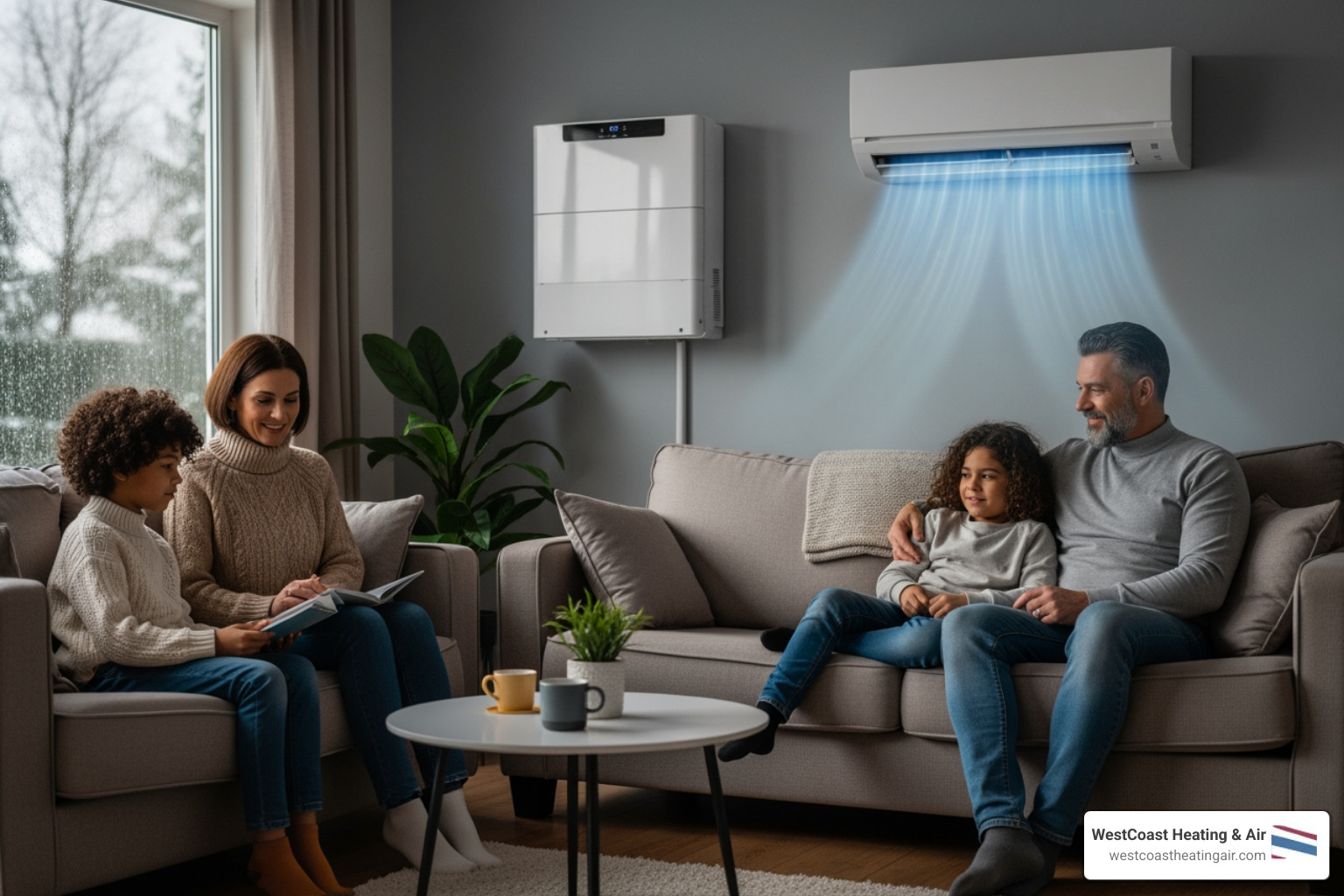 WestCoast Heating & Air
westcoastheatingair.com