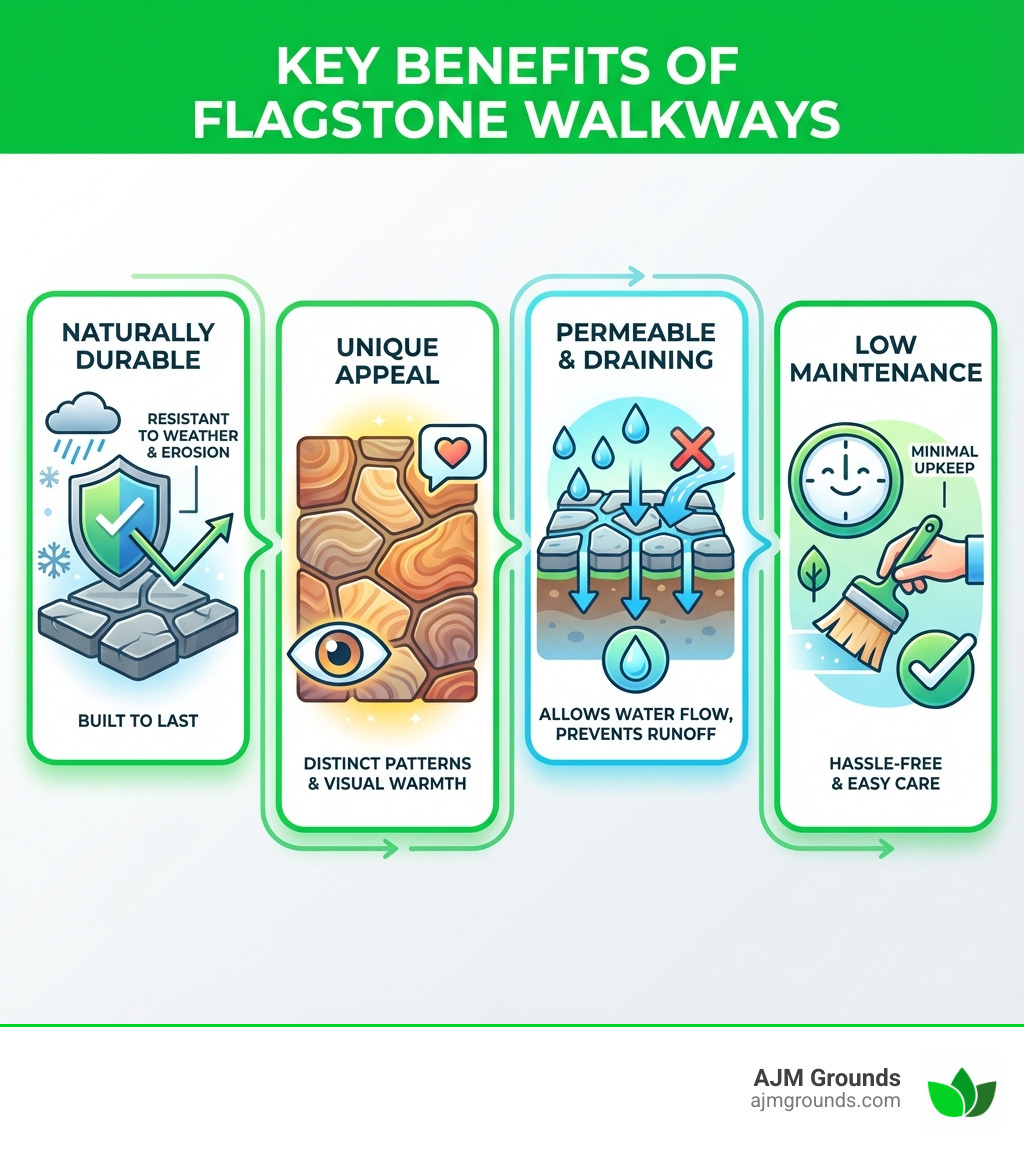 KEY BENEFITS OF FLAGSTONE WALKWAYS

NATURALLY DURABLE

RESISTANT TO WEATHER & EROSION

BUILT TO LAST

UNIQUE APPEAL

DISTINCT PATTERNS & VISUAL WARMTH

PERMEABLE & DRAINING

ALLOWS WATER FLOW, PREVENTS RUNOFF

LOW MAINTENANCE

MINIMAL UPKEEP

HASSLE-FREE & EASY CARE

AJM Grounds
ajmgrounds.com