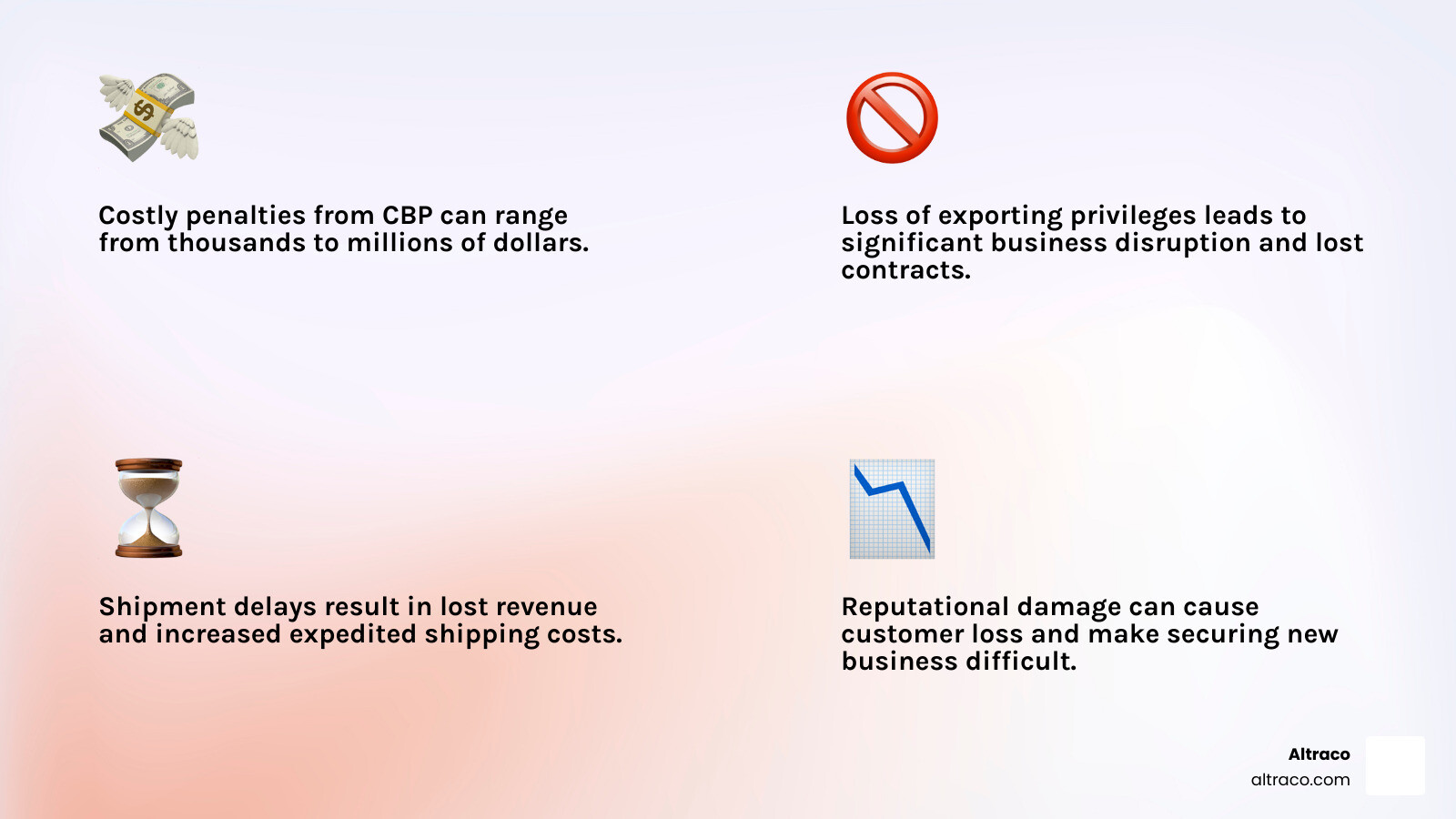 Costly penalties from CBP can range from thousands to millions of dollars.

Loss of exporting privileges leads to significant business disruption and lost contracts.

Shipment delays result in lost revenue and increased expedited shipping costs.

Reputational damage can cause customer loss and make securing new business difficult.

Altraco
altraco.com