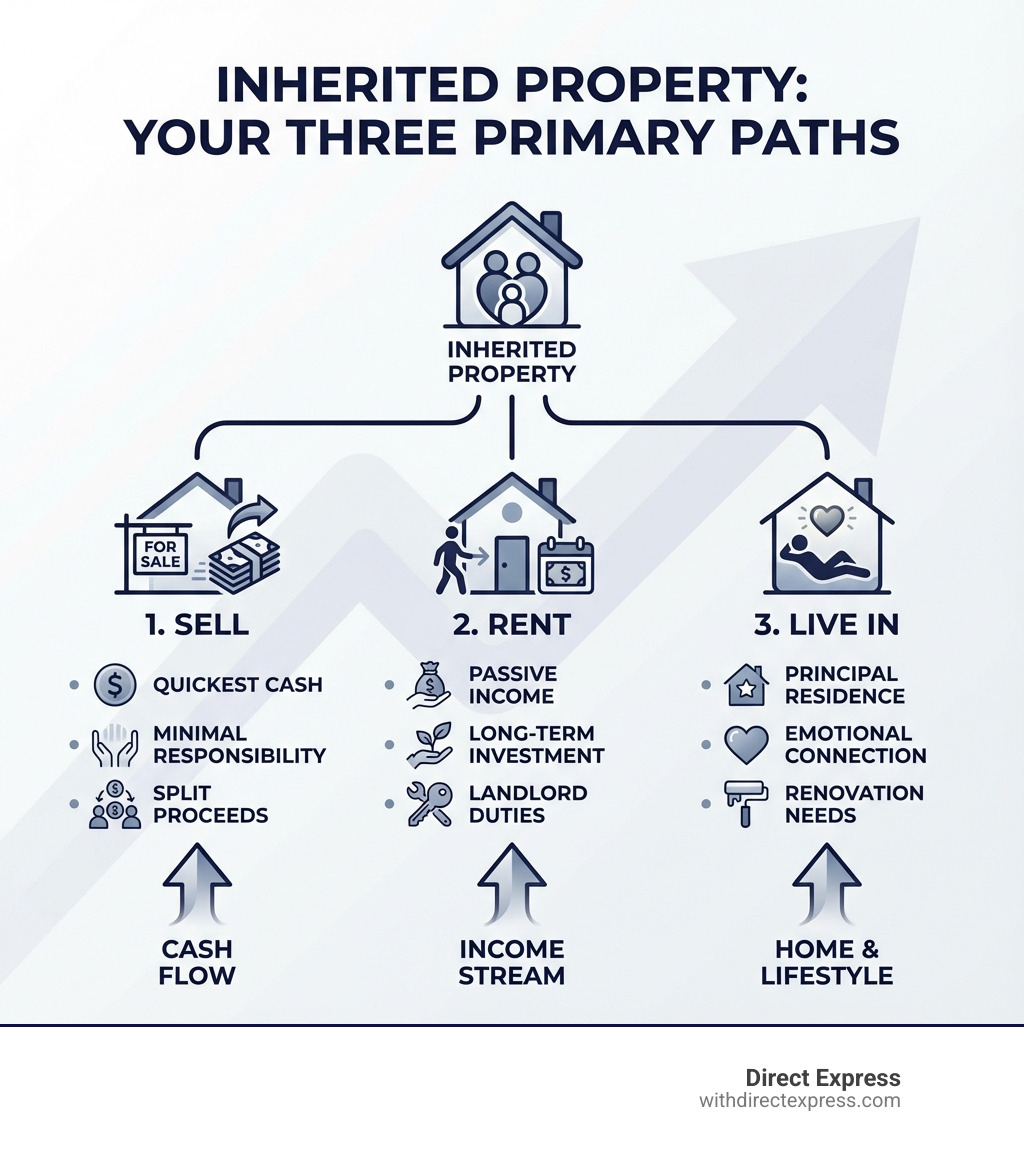 INHERITED PROPERTY: YOUR THREE PRIMARY PATHS

INHERITED PROPERTY

FOR SALE

$

1. SELL

- QUICKEST CASH
- MINIMAL RESPONSIBILITY
- SPLIT PROCEEDS

CASH FLOW

2. RENT

- PASSIVE INCOME
- LONG-TERM INVESTMENT
- LANDLORD DUTIES

INCOME STREAM

3. LIVE IN

- PRINCIPAL RESIDENCE
- EMOTIONAL CONNECTION
- RENOVATION NEEDS

HOME & LIFESTYLE

Direct Express
withdirectexpress.com