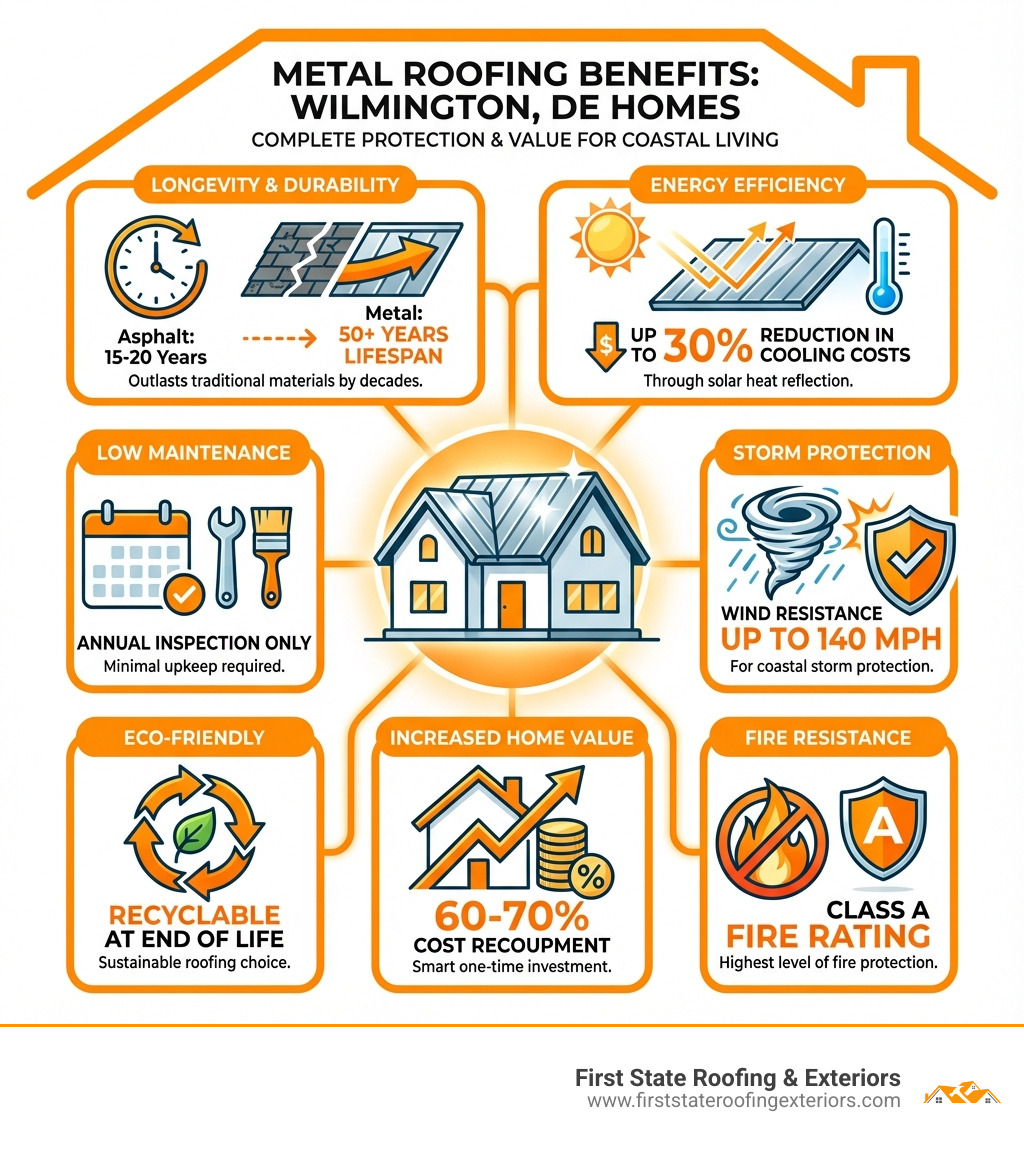 METAL ROOFING BENEFITS: WILMINGTON, DE HOMES
COMPLETE PROTECTION & VALUE FOR COASTAL LIVING

LONGEVITY & DURABILITY
Asphalt: 15-20 Years
Metal: 50+ YEARS LIFESPAN
Outlasts traditional materials by decades.

ENERGY EFFICIENCY
$
UP TO 30% REDUCTION IN COOLING COSTS
Through solar heat reflection.

LOW MAINTENANCE
ANNUAL INSPECTION ONLY
Minimal upkeep required.

STORM PROTECTION
WIND RESISTANCE
UP TO 140 MPH
For coastal storm protection.

ECO-FRIENDLY
RECYCLABLE AT END OF LIFE
Sustainable roofing choice.

INCREASED HOME VALUE
%
60-70% COST RECOUPMENT
Smart one-time investment.

FIRE RESISTANCE
A
CLASS A FIRE RATING
Highest level of fire protection.

First State Roofing & Exteriors
www.firststateroofingexteriors.com