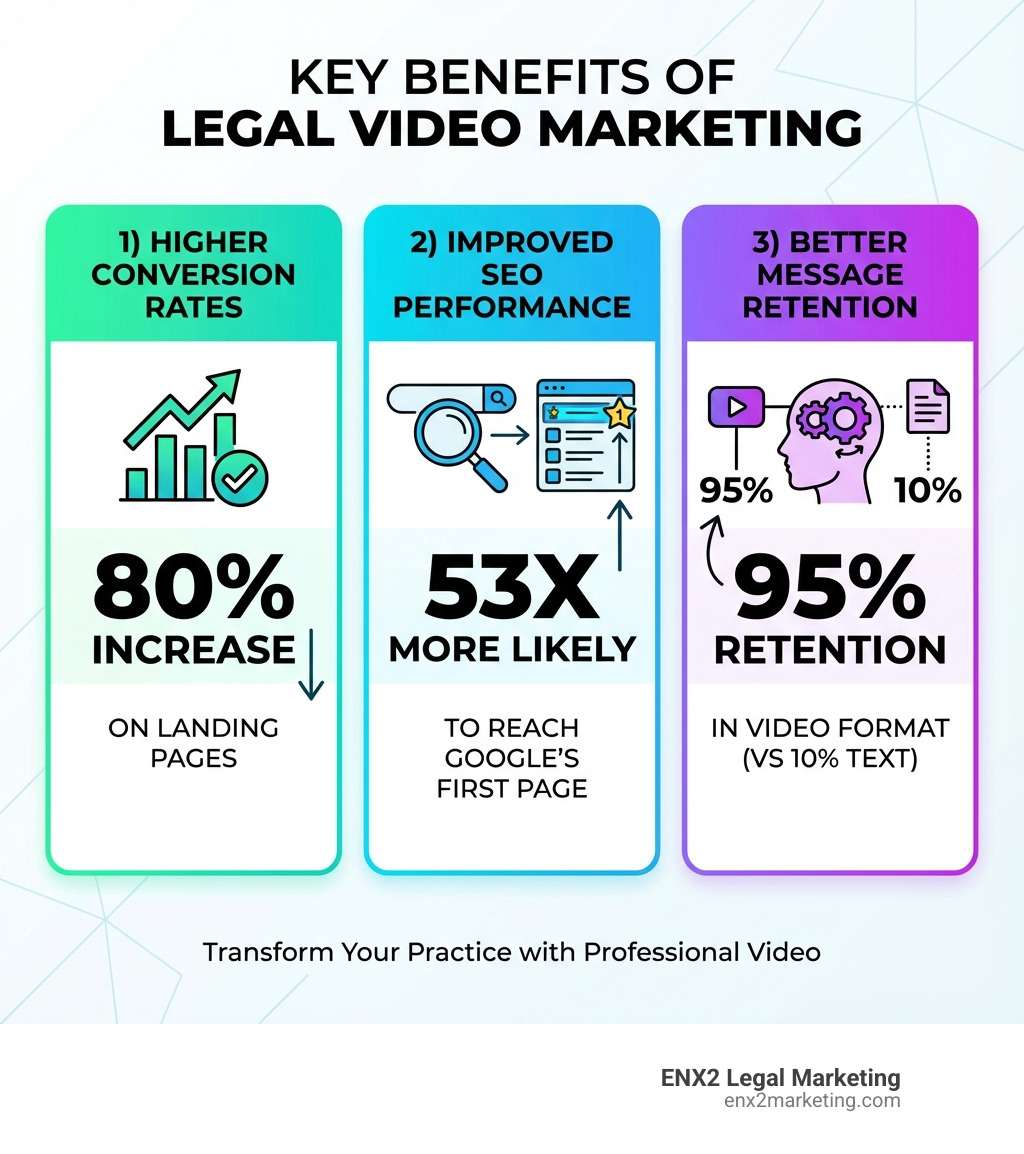 KEY BENEFITS OF
LEGAL VIDEO MARKETING

1) HIGHER CONVERSION RATES

80%
INCREASE

ON LANDING PAGES

2) IMPROVED SEO PERFORMANCE

1

53X
MORE LIKELY

TO REACH GOOGLE'S FIRST PAGE

3) BETTER MESSAGE RETENTION

95%

10%

95%
RETENTION

IN VIDEO FORMAT (VS 10% TEXT)

Transform Your Practice with Professional Video

ENX2 Legal Marketing
enx2marketing.com