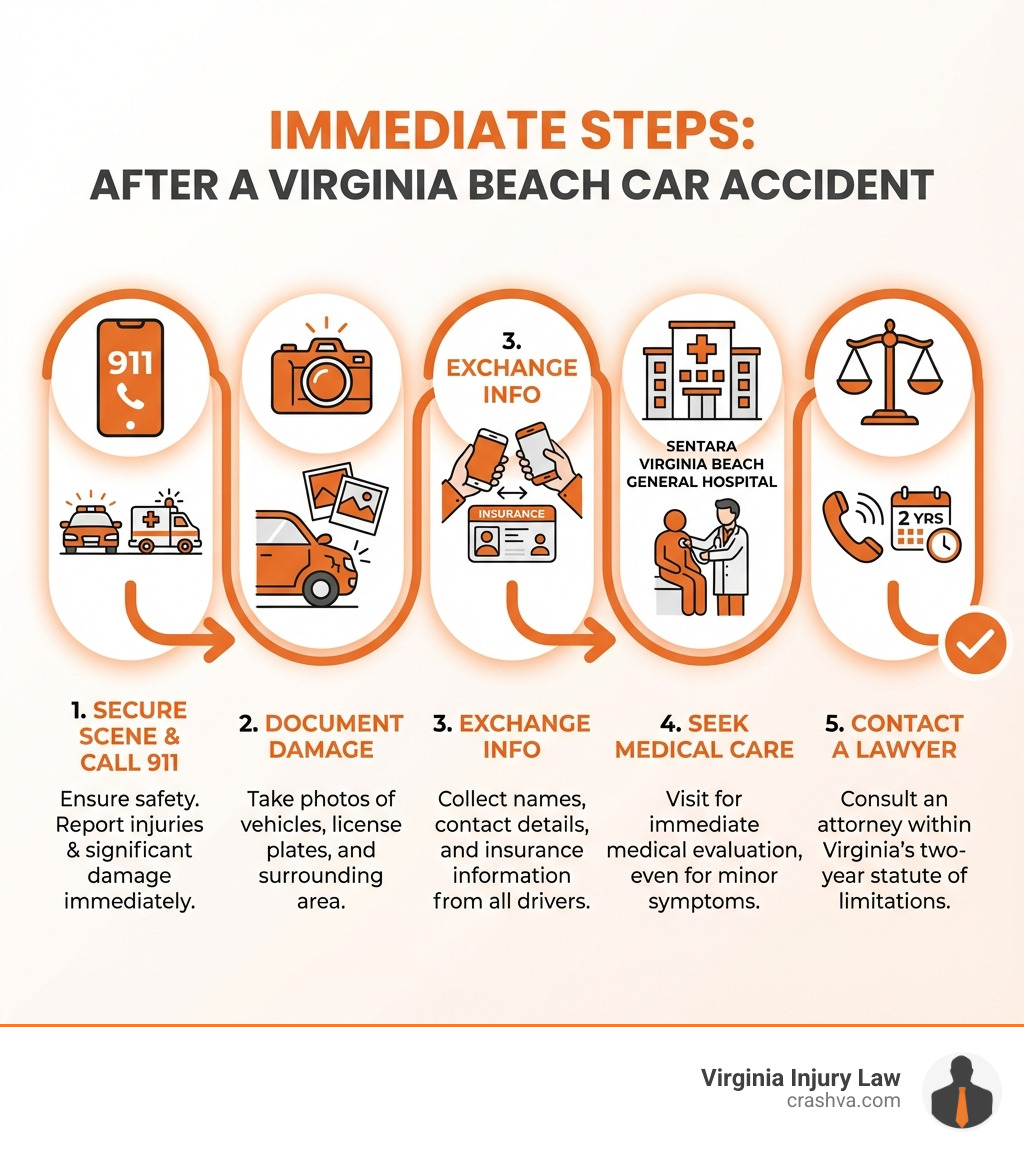 IMMEDIATE STEPS:
AFTER A VIRGINIA BEACH CAR ACCIDENT

911

3.
EXCHANGE INFO

INSURANCE

SENTARA VIRGINIA BEACH GENERAL HOSPITAL

2 YRS

1. SECURE SCENE & CALL 911
Ensure safety. Report injuries & significant damage immediately.

2. DOCUMENT DAMAGE
Take photos of vehicles, license plates, and surrounding area.

3. EXCHANGE INFO
Collect names, contact details, and insurance information from all drivers.

4. SEEK MEDICAL CARE
Visit for immediate medical evaluation, even for minor symptoms.

5. CONTACT A LAWYER
Consult an attorney within Virginia's two-year statute of limitations.

Virginia Injury Law
crashva.com