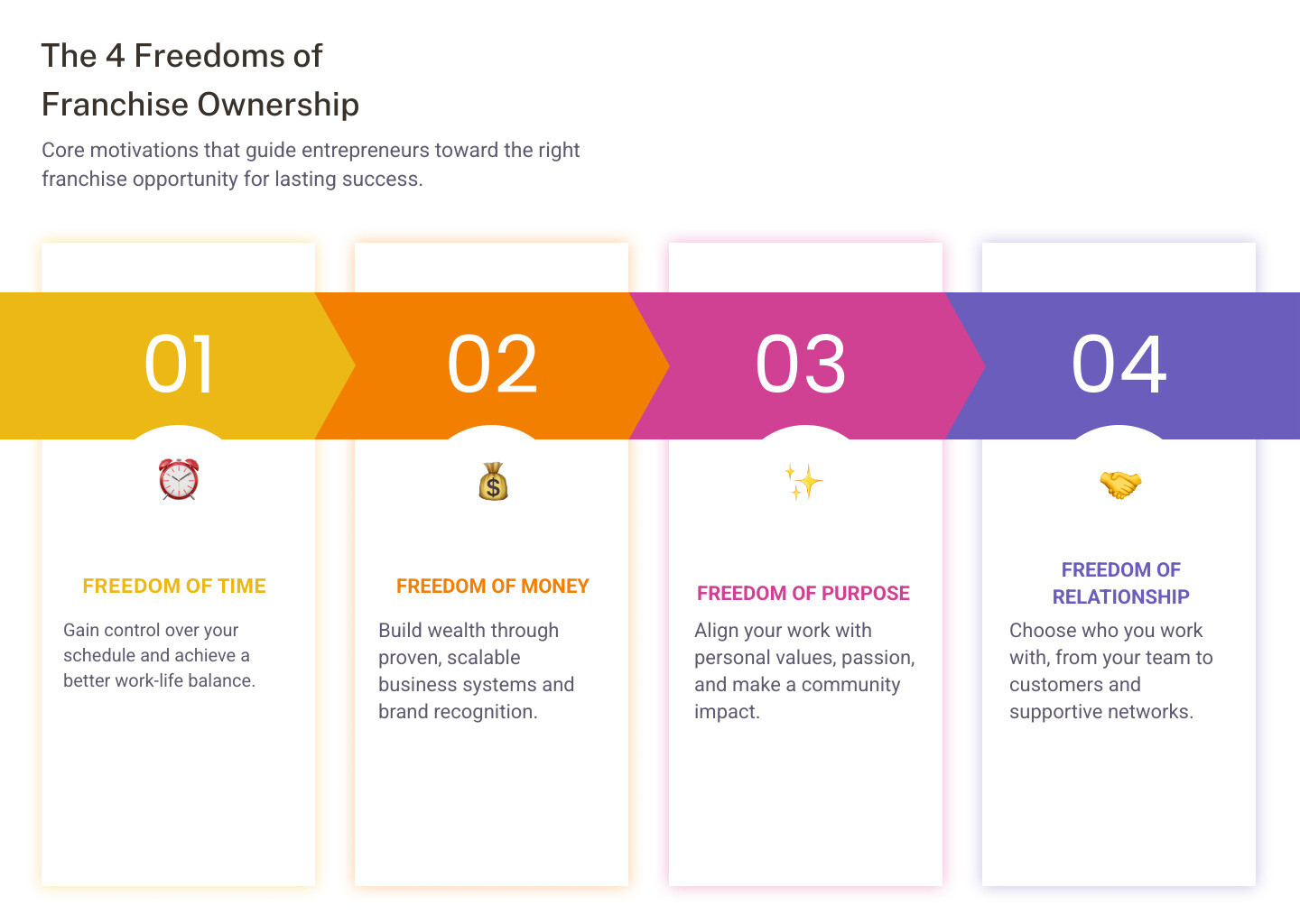 The 4 Freedoms of Franchise Ownership

Core motivations that guide entrepreneurs toward the right franchise opportunity for lasting success.

01

FREEDOM OF TIME

Gain control over your schedule and achieve a better work-life balance.

02

FREEDOM OF MONEY

Build wealth through proven, scalable business systems and brand recognition.

03

FREEDOM OF PURPOSE

Align your work with personal values, passion, and make a community impact.

04

FREEDOM OF RELATIONSHIP

Choose who you work with, from your team to customers and supportive networks.