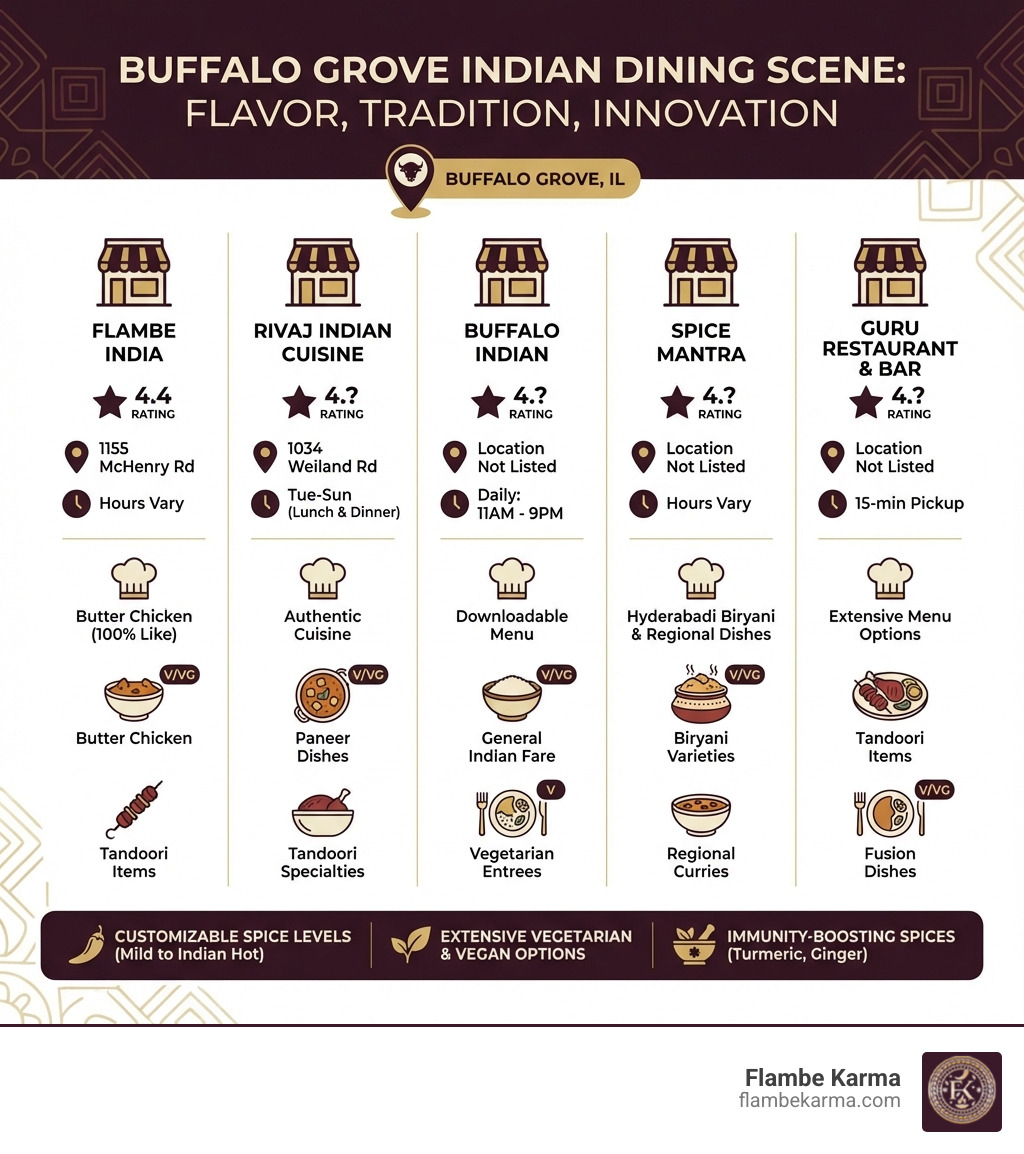 BUFFALO GROVE INDIAN DINING SCENE:
FLAVOR, TRADITION, INNOVATION

BUFFALO GROVE, IL

FLAMBE INDIA
4.4 RATING
1155 McHenry Rd
Hours Vary
Butter Chicken (100% Like)
V/VG
Butter Chicken
Tandoori Items

RIVAJ INDIAN CUISINE
4.? RATING
1034 Weiland Rd
Tue-Sun (Lunch & Dinner)
Authentic Cuisine
V/VG
Paneer Dishes
Tandoori Specialties

BUFFALO INDIAN
4.? RATING
Location Not Listed
Daily: 11AM - 9PM
Downloadable Menu
V/VG
General Indian Fare
V
Vegetarian Entrees

SPICE MANTRA
4.? RATING
Location Not Listed
Hours Vary
Hyderabadi Biryani & Regional Dishes
V/VG
Biryani Varieties
Regional Curries

GURU RESTAURANT & BAR
4.? RATING
Location Not Listed
15-min Pickup
Extensive Menu Options
Tandoori Items
V/VG
Fusion Dishes

CUSTOMIZABLE SPICE LEVELS (Mild to Indian Hot)
EXTENSIVE VEGETARIAN & VEGAN OPTIONS
IMMUNITY-BOOSTING SPICES (Turmeric, Ginger)

Flambe Karma
flambekarma.com
FK