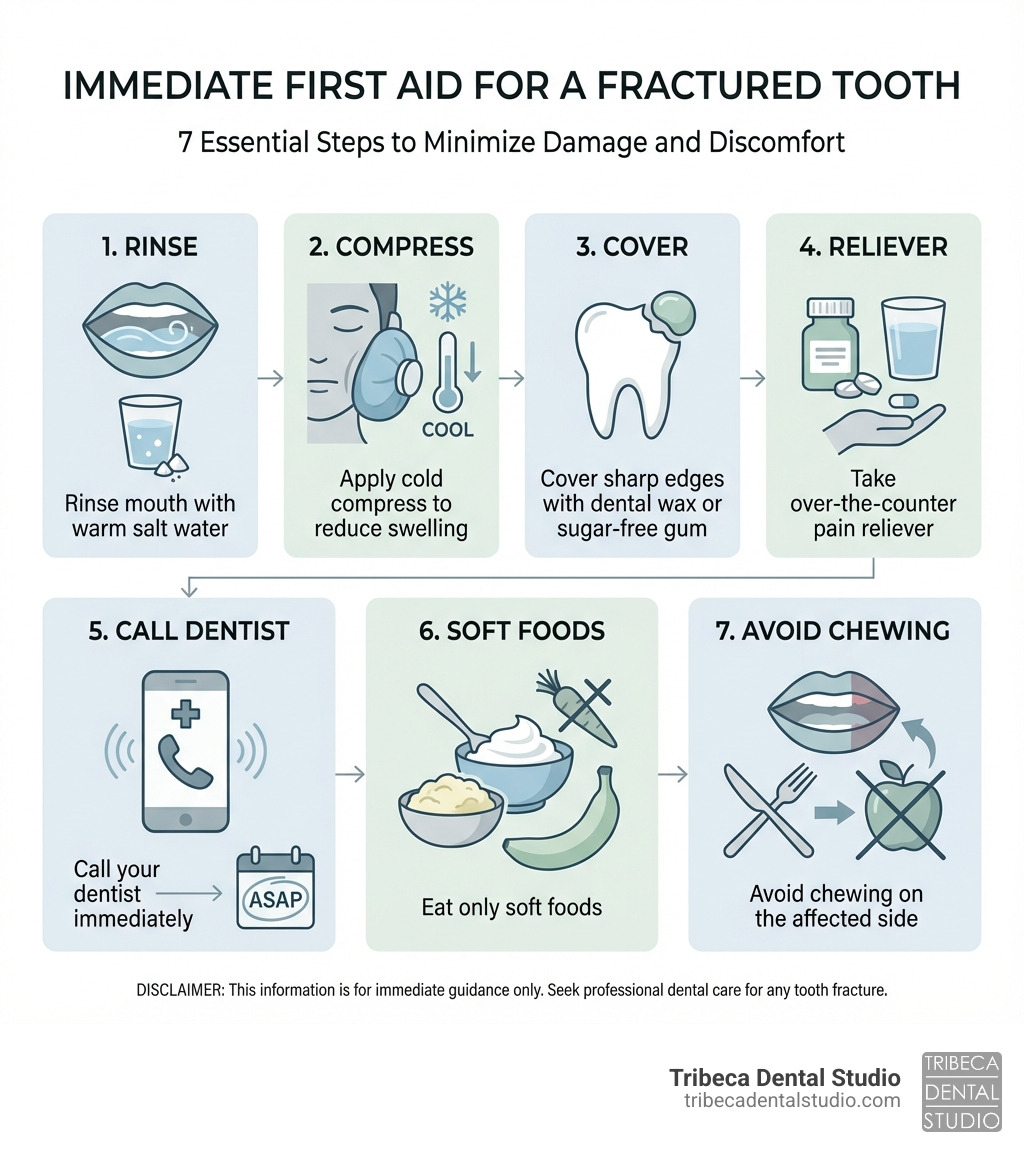 IMMEDIATE FIRST AID FOR A FRACTURED TOOTH

7 Essential Steps to Minimize Damage and Discomfort

1. RINSE

Rinse mouth with warm salt water

2. COMPRESS

COOL

Apply cold compress to reduce swelling

3. COVER

Cover sharp edges with dental wax or sugar-free gum

4. RELIEVER

Take over-the-counter pain reliever

5. CALL DENTIST

Call your dentist immediately

ASAP

6. SOFT FOODS

Eat only soft foods

7. AVOID CHEWING

Avoid chewing on the affected side

DISCLAIMER: This information is for immediate guidance only. Seek professional dental care for any tooth fracture.

Tribeca Dental Studio
tribecadentalstudio.com

TRIBECA DENTAL STUDIO